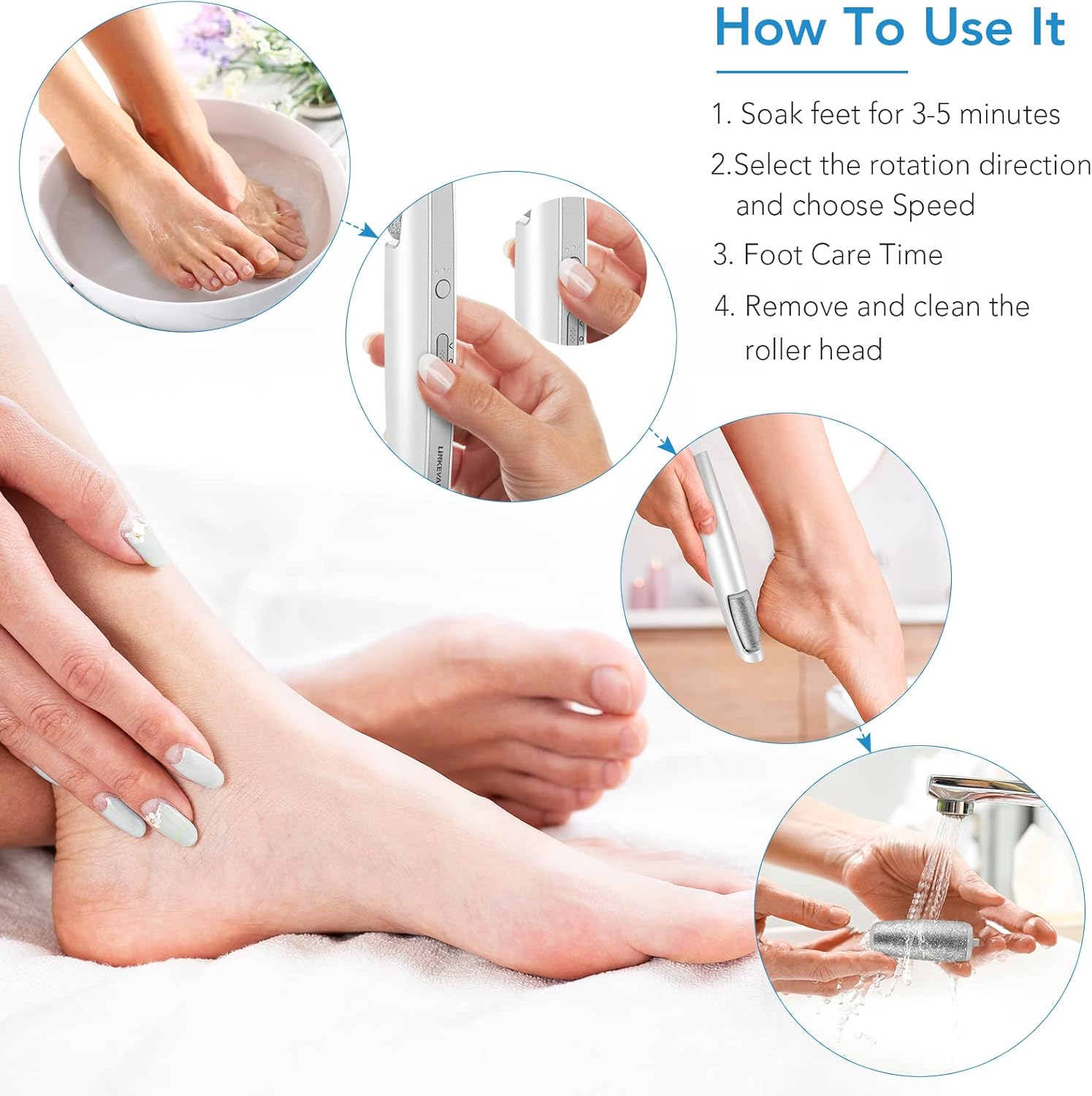 How To Use It

1. Soak feet for 3-5 minutes

2.Select the rotation direction and choose Speed

3. Foot Care Time

4. Remove and clean the roller head

LINKEVA