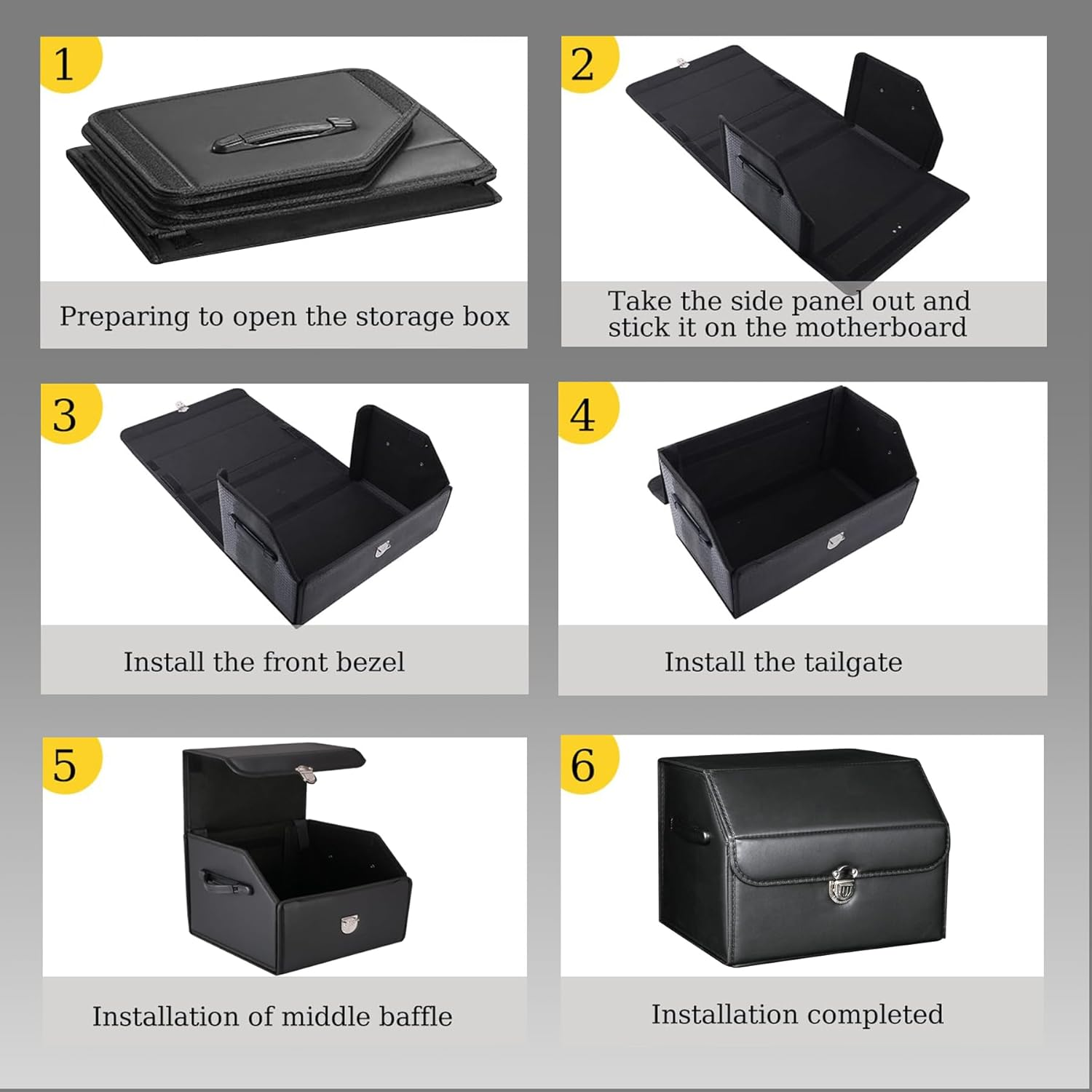 1

Preparing to open the storage box

2

Take the side panel out and stick it on the motherboard

3

Install the front bezel

4

Install the tailgate

5

Installation of middle baffle

6

Installation completed