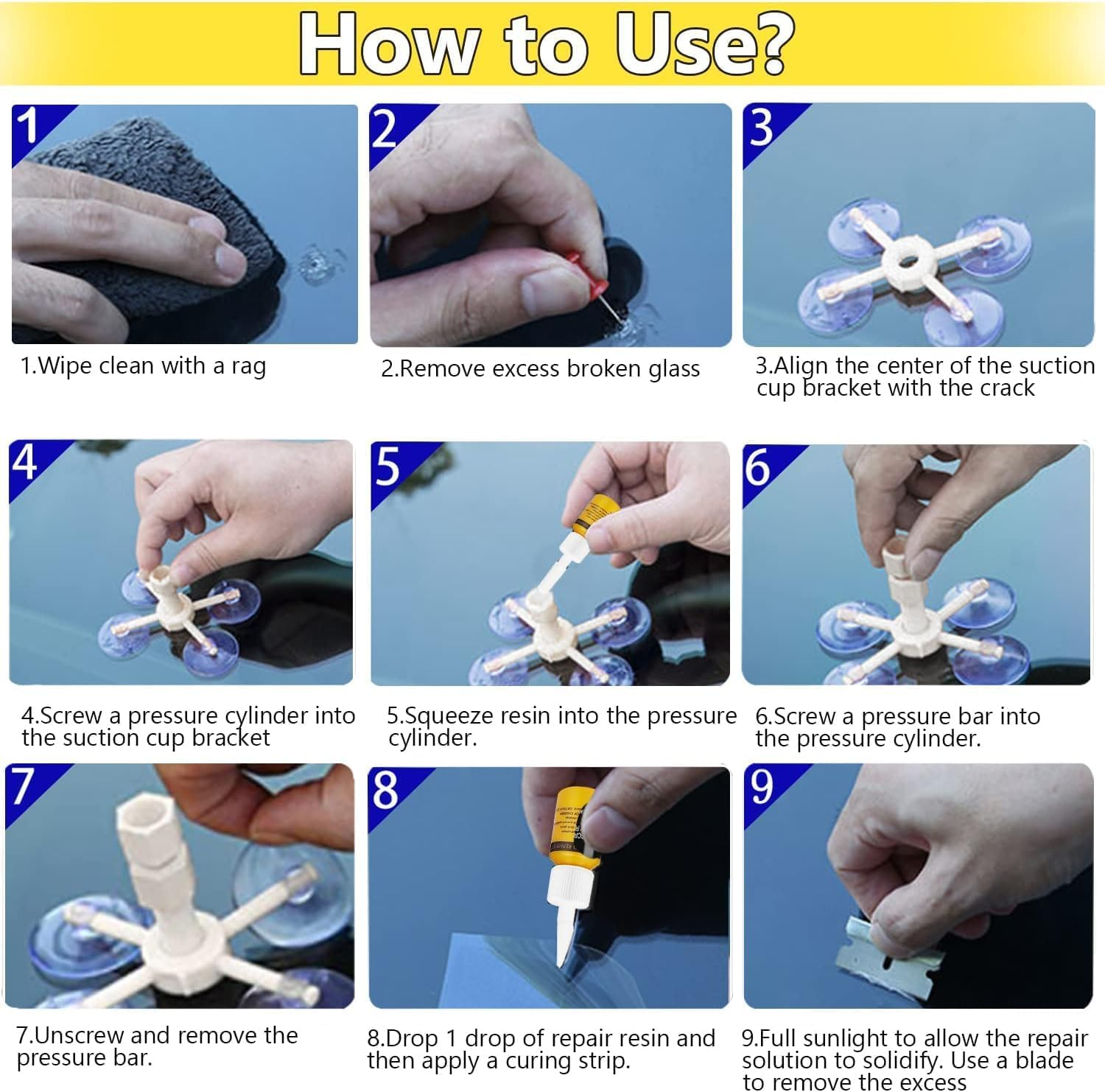 How to Use?

1

1.Wipe clean with a rag

2

2.Remove excess broken glass

3

3.Align the center of the suction cup bracket with the crack

4

4.Screw a pressure cylinder into the suction cup bracket

5

5.Squeeze resin into the pressure cylinder.

6

6.Screw a pressure bar into the pressure cylinder.

7

7.Unscrew and remove the pressure bar.

8

8.Drop 1 drop of repair resin and then apply a curing strip.

9

9.Full sunlight to allow the repair solution to solidify. Use a blade to remove the excess