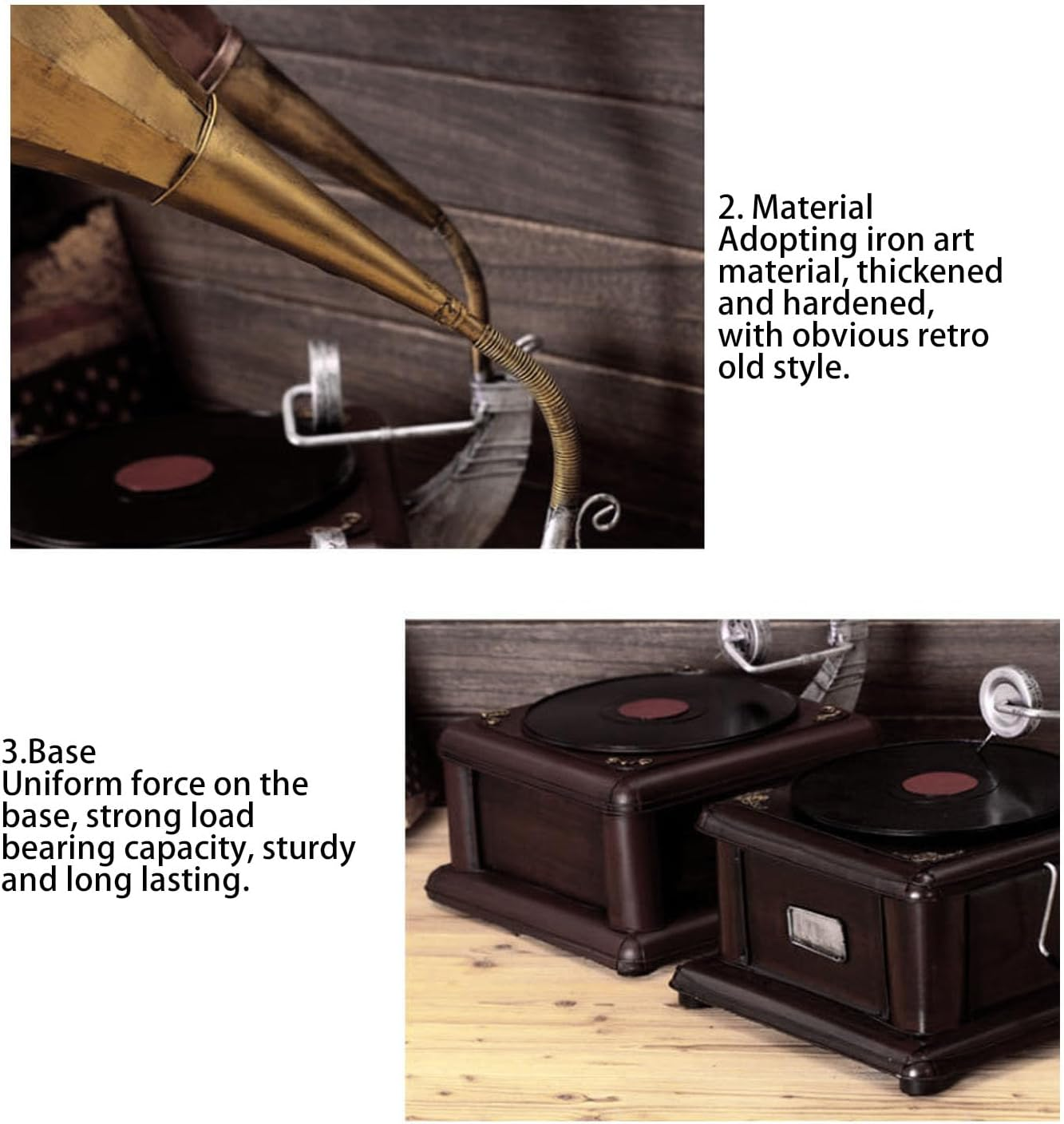 2. Material
Adopting iron art material, thickened and hardened, with obvious retro old style.

3.Base
Uniform force on the base, strong load bearing capacity, sturdy and long lasting.