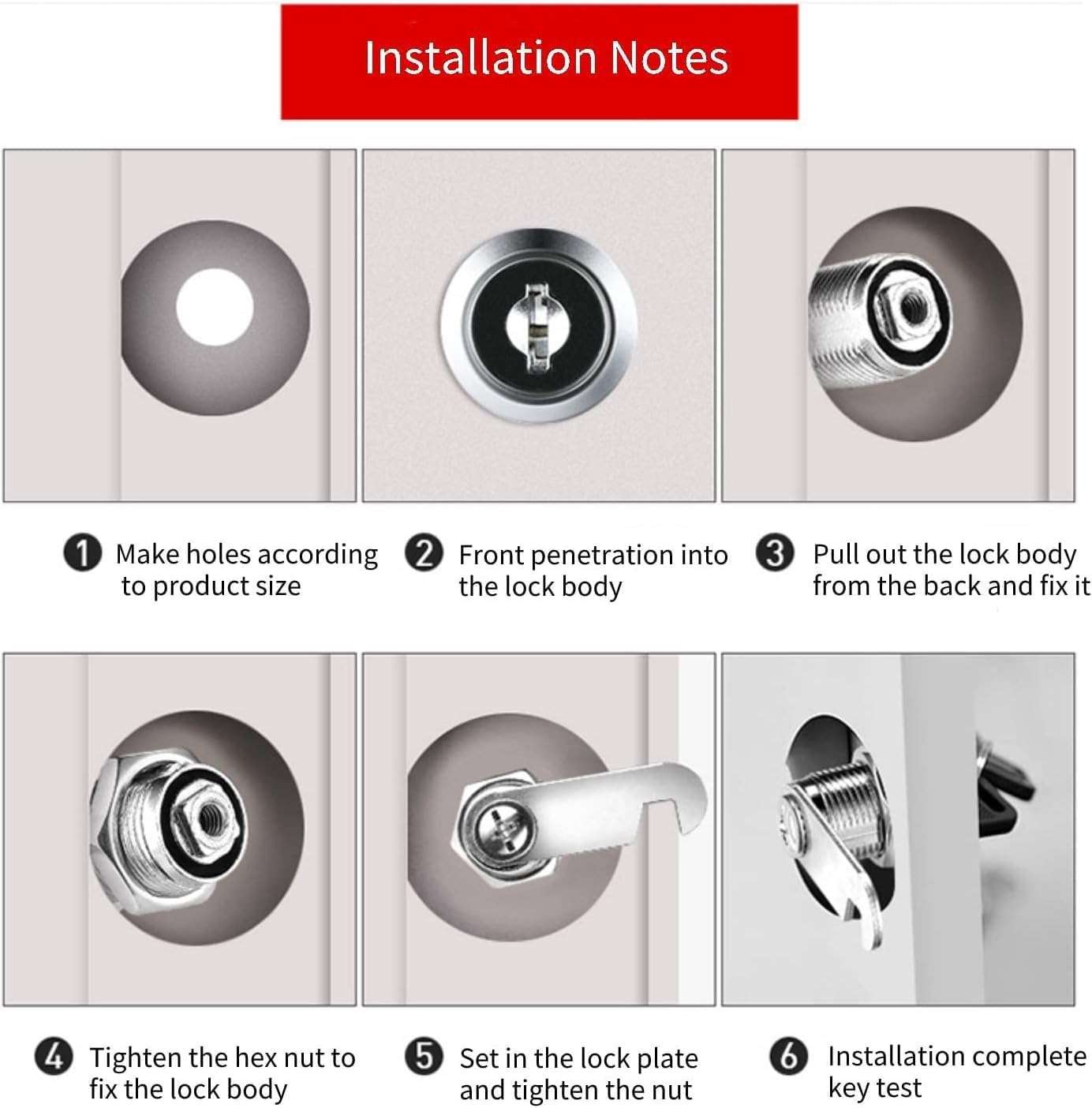 Installation Notes

1 Make holes according to product size

2 Front penetration into the lock body

3 Pull out the lock body from the back and fix it

4 Tighten the hex nut to fix the lock body

5 Set in the lock plate and tighten the nut

6 Installation complete key test