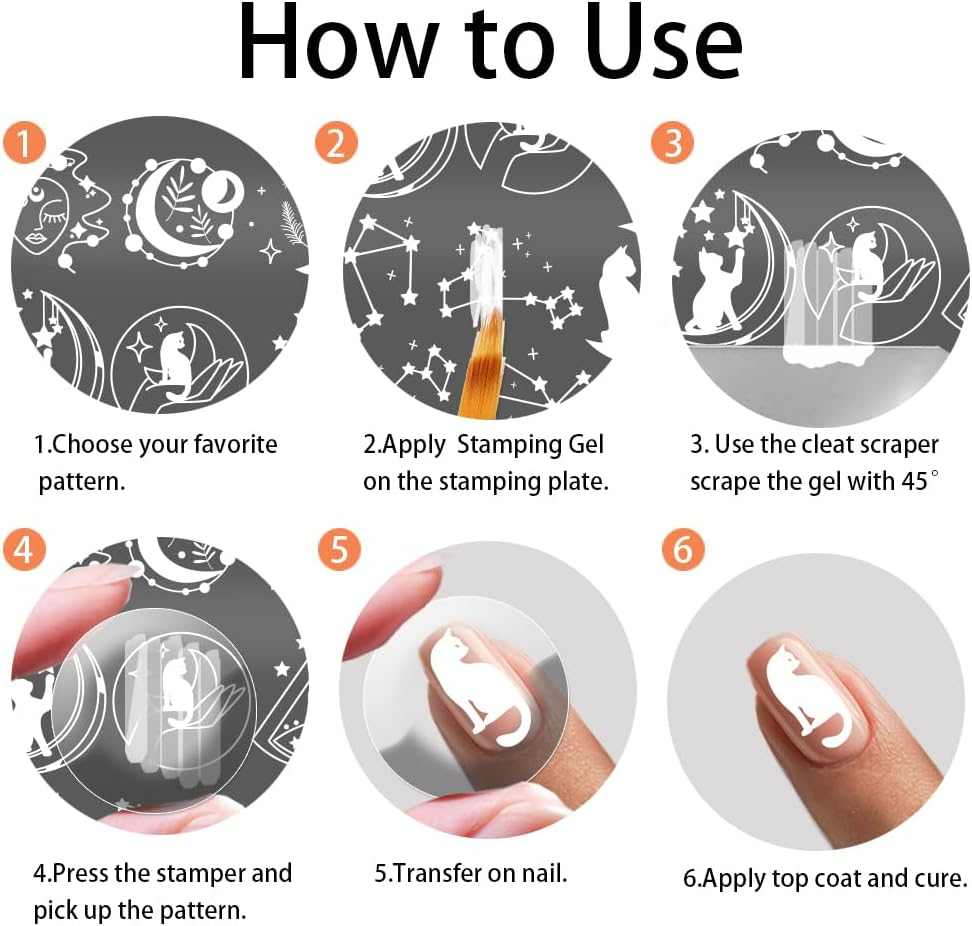 How to Use

1

1.Choose your favorite pattern.

2

2.Apply Stamping Gel on the stamping plate.

3

3. Use the cleat scraper scrape the gel with 45°

4

4.Press the stamper and pick up the pattern.

5

5.Transfer on nail.

6

6.Apply top coat and cure.