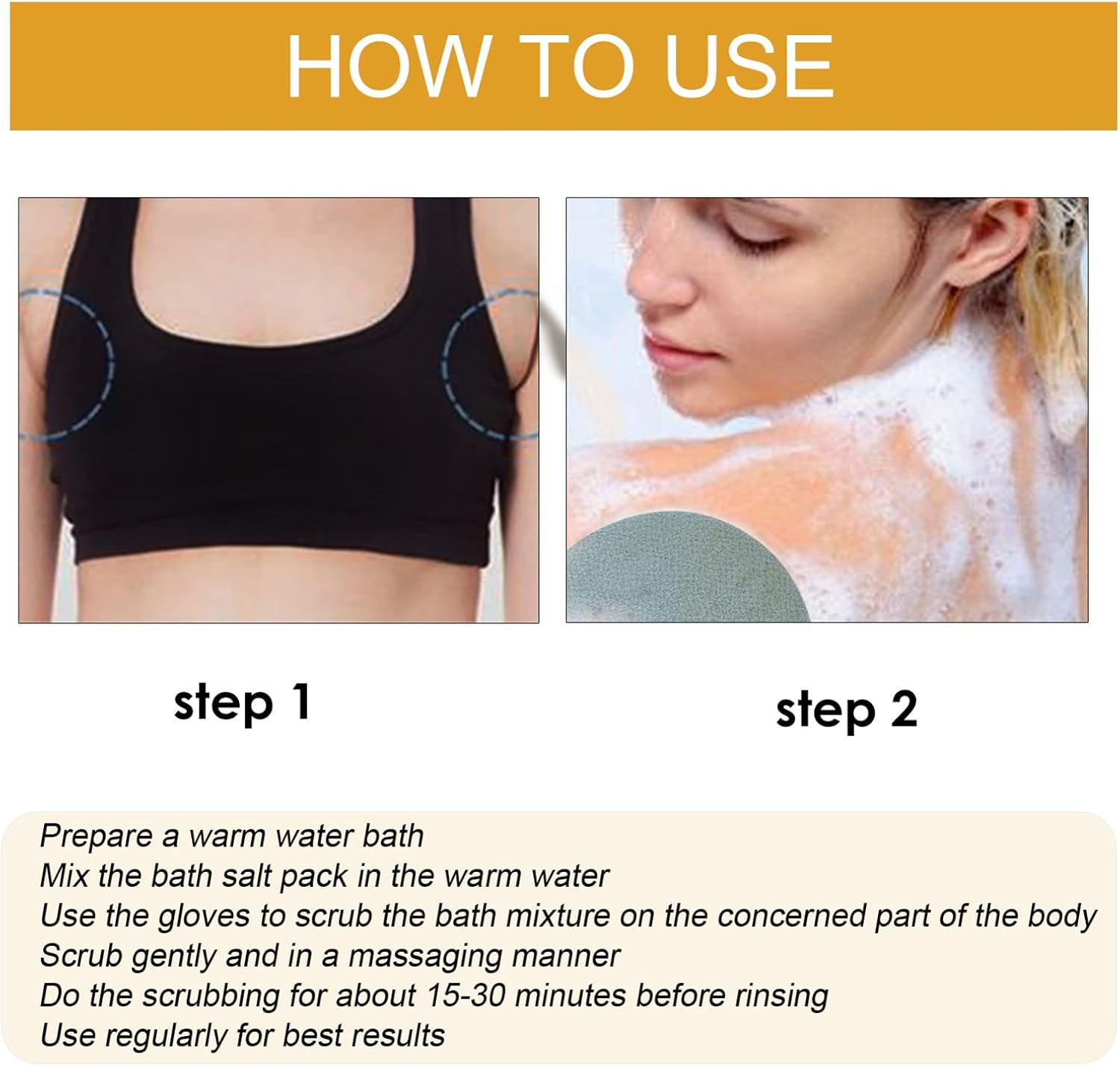 HOW TO USE

step 1

step 2

Prepare a warm water bath
Mix the bath salt pack in the warm water
Use the gloves to scrub the bath mixture on the concerned part of the body
Scrub gently and in a massaging manner
Do the scrubbing for about 15-30 minutes before rinsing
Use regularly for best results