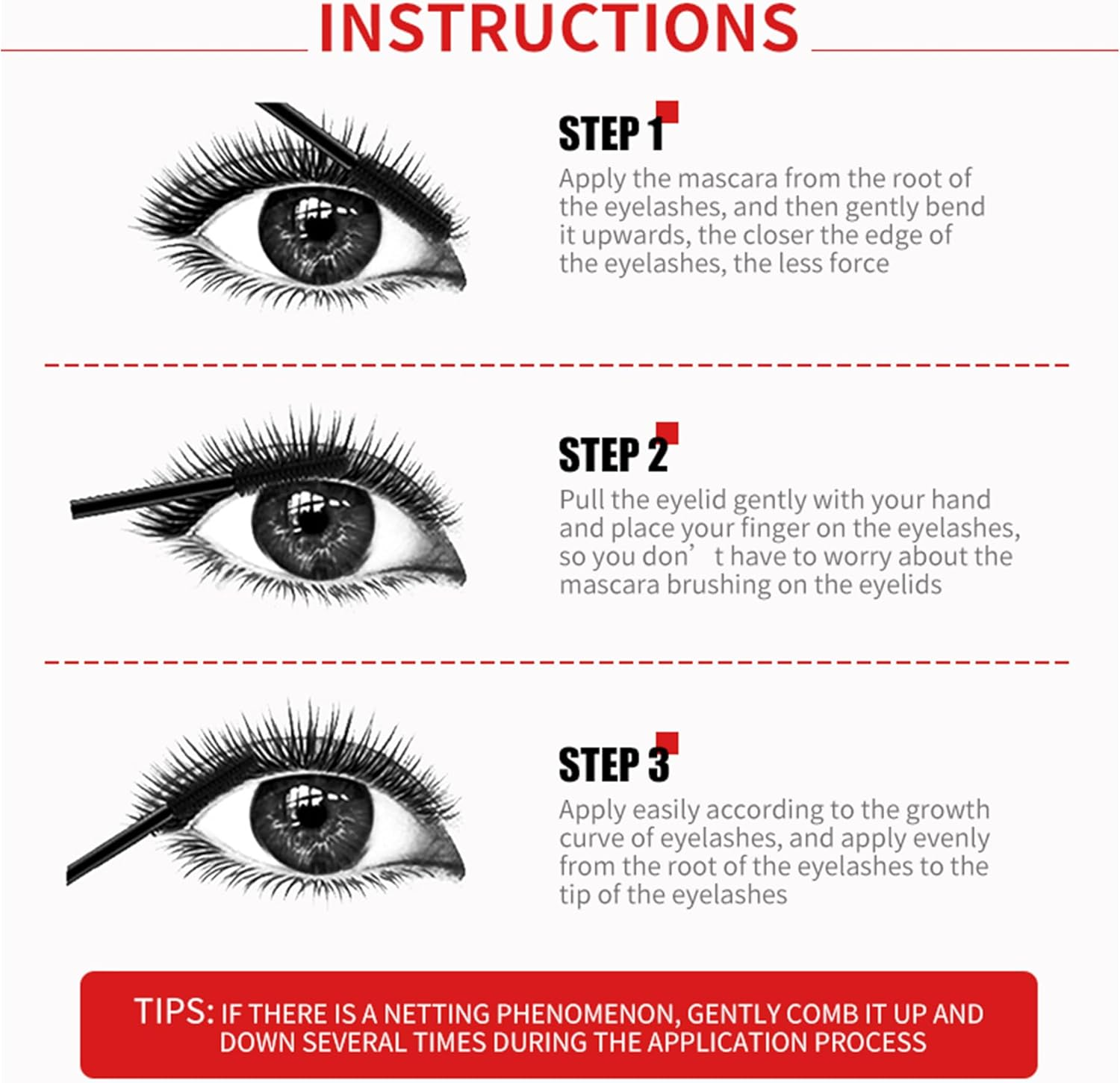 INSTRUCTIONS

STEP 1

Apply the mascara from the root of the eyelashes, and then gently bend it upwards, the closer the edge of the eyelashes, the less force

STEP 2

Pull the eyelid gently with your hand and place your finger on the eyelashes, so you don’t have to worry about the mascara brushing on the eyelids

STEP 3

Apply easily according to the growth curve of eyelashes, and apply evenly from the root of the eyelashes to the tip of the eyelashes

TIPS: IF THERE IS A NETTING PHENOMENON, GENTLY COMB IT UP AND DOWN SEVERAL TIMES DURING THE APPLICATION PROCESS