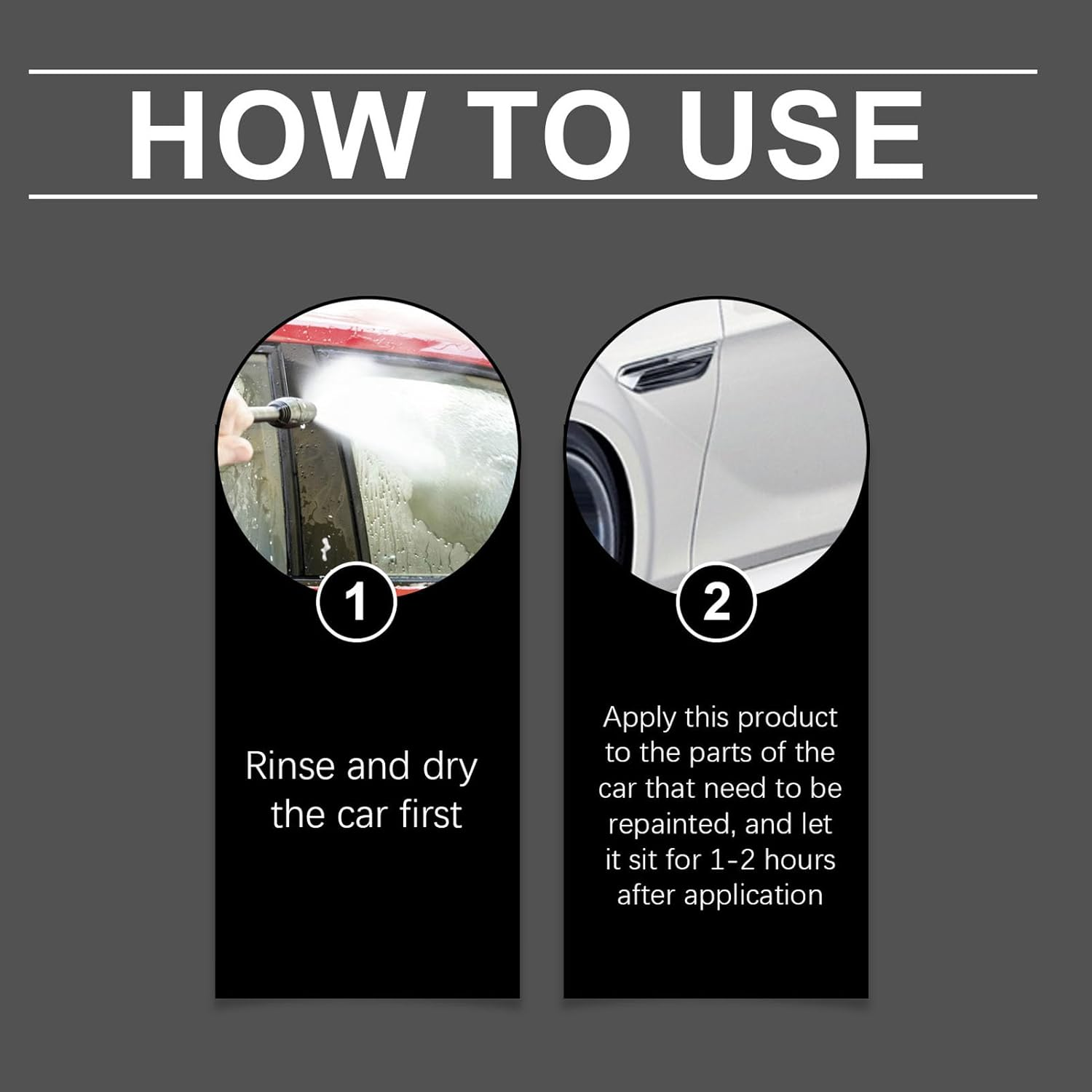 HOW TO USE

1

Rinse and dry the car first

2

Apply this product to the parts of the car that need to be repainted, and let it sit for 1-2 hours after application