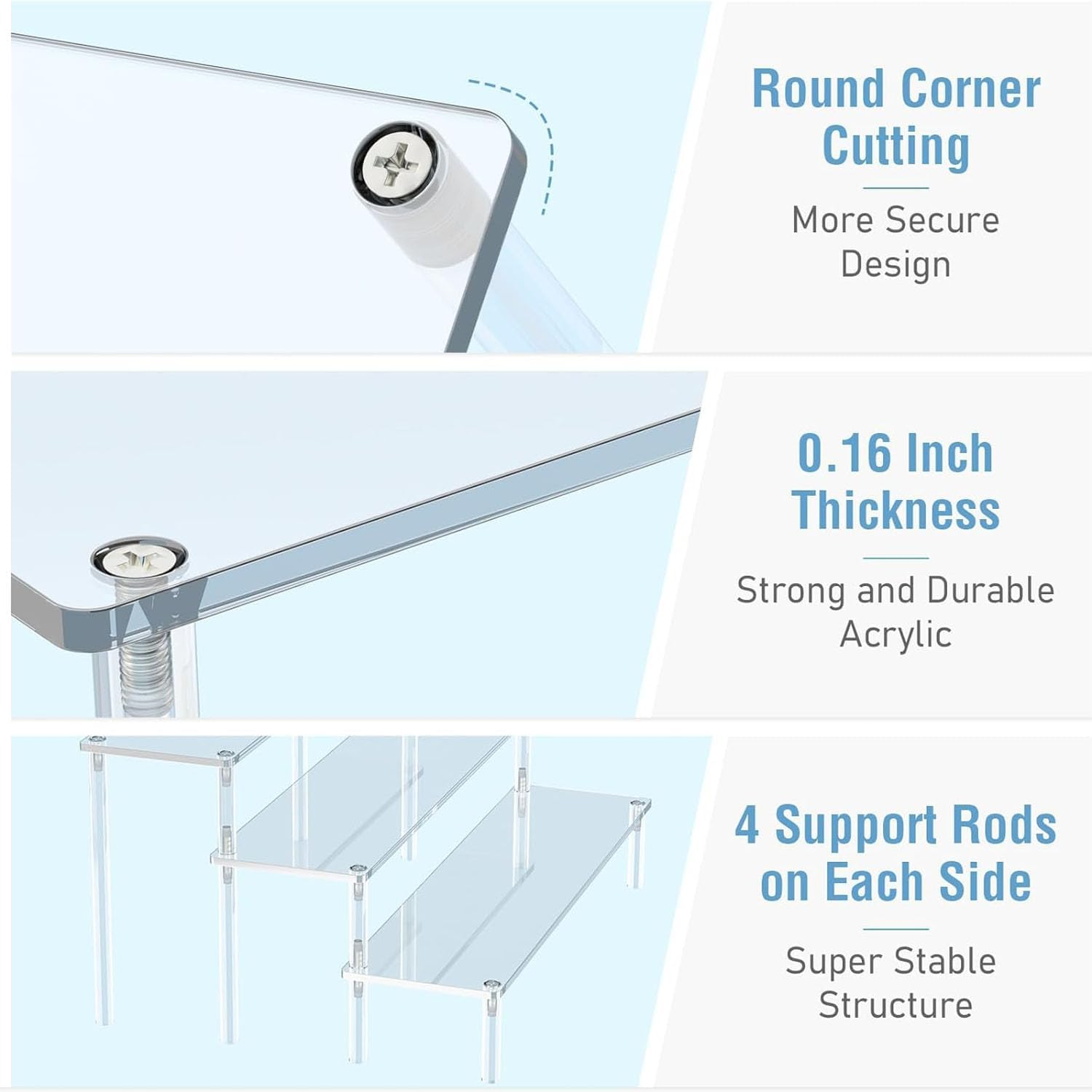 Round Corner Cutting

More Secure Design

0.16 Inch Thickness

Strong and Durable Acrylic

4 Support Rods on Each Side

Super Stable Structure