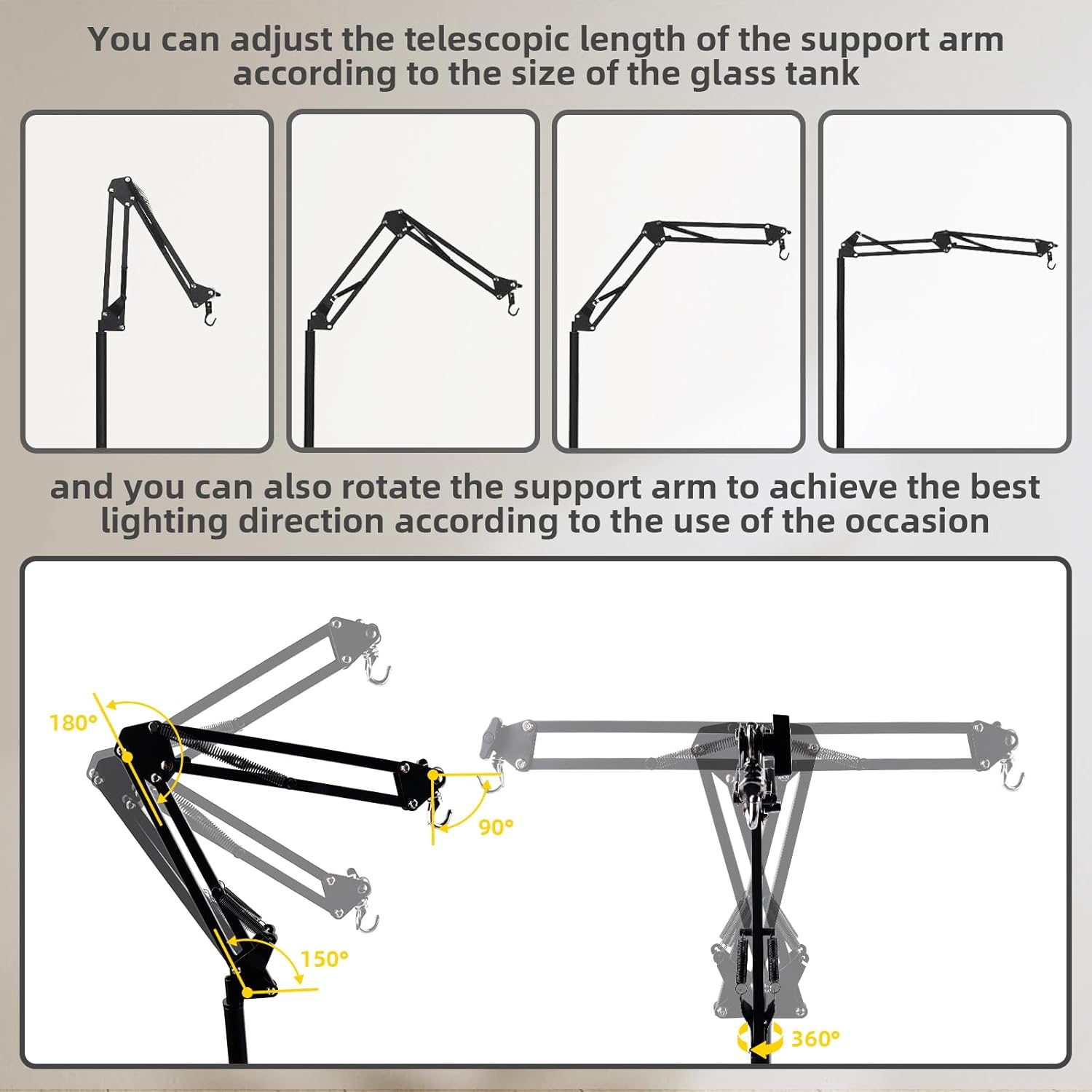 You can adjust the telescopic length of the support arm according to the size of the glass tank

and you can also rotate the support arm to achieve the best lighting direction according to the use of the occasion

180°

90°

150°

360°