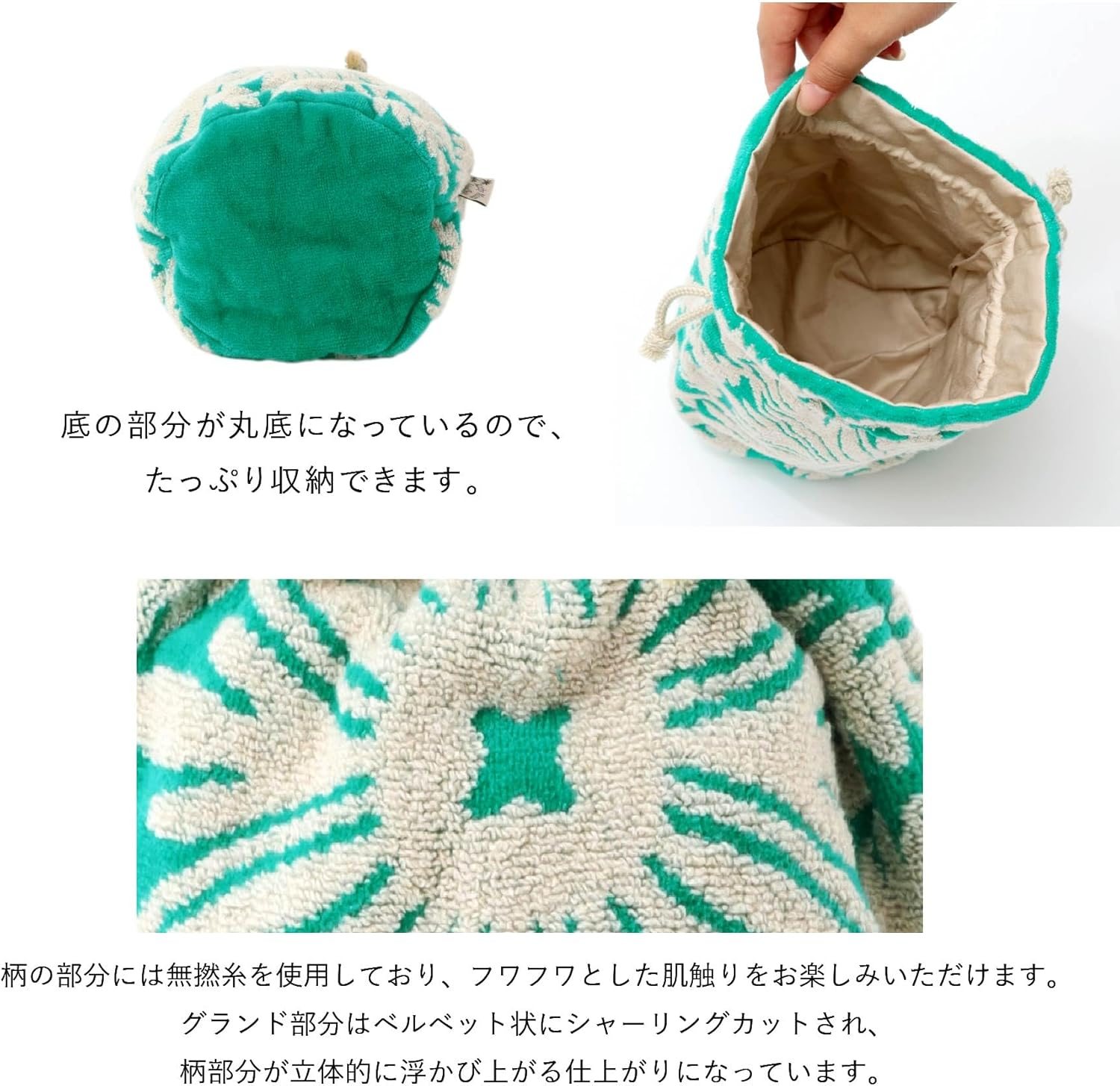 底の部分が丸底になっているので、
たっぷり収納できます。

柄の部分には無撚糸を使用しており、フワフワとした肌触りをお楽しみいただけます。
グランド部分はベルベット状にシャーリングカットされ、
柄部分が立体的に浮かび上がる仕上がりになっています。