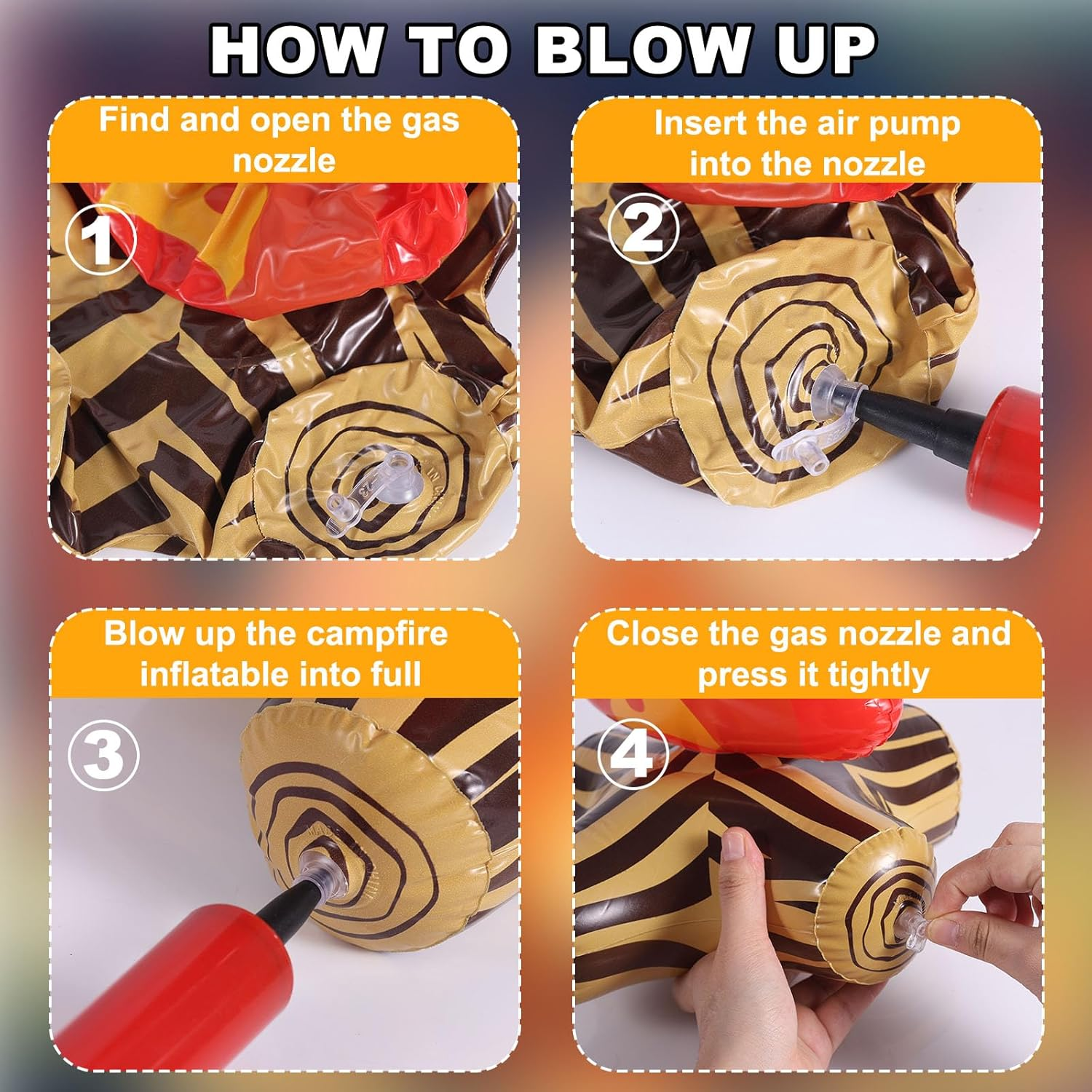 HOW TO BLOW UP

Find and open the gas nozzle

1

Insert the air pump into the nozzle

2

Blow up the campfire inflatable into full

3

Close the gas nozzle and press it tightly

4