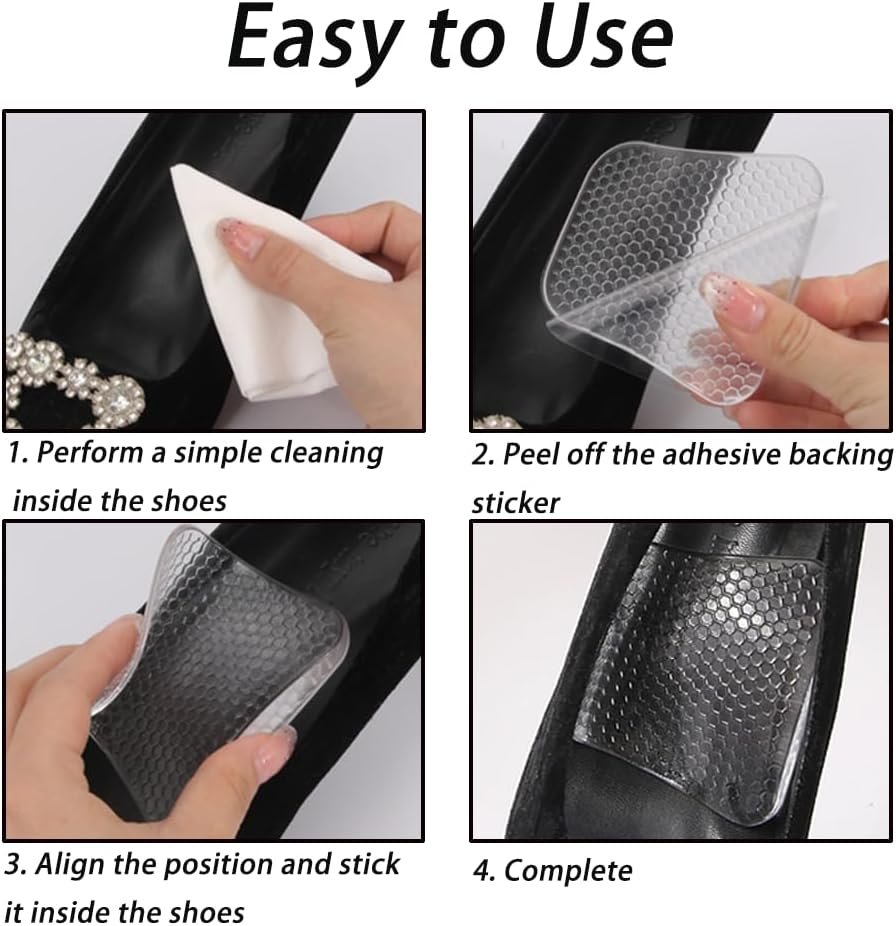 Easy to Use

1. Perform a simple cleaning inside the shoes

2. Peel off the adhesive backing sticker

3. Align the position and stick it inside the shoes

4. Complete