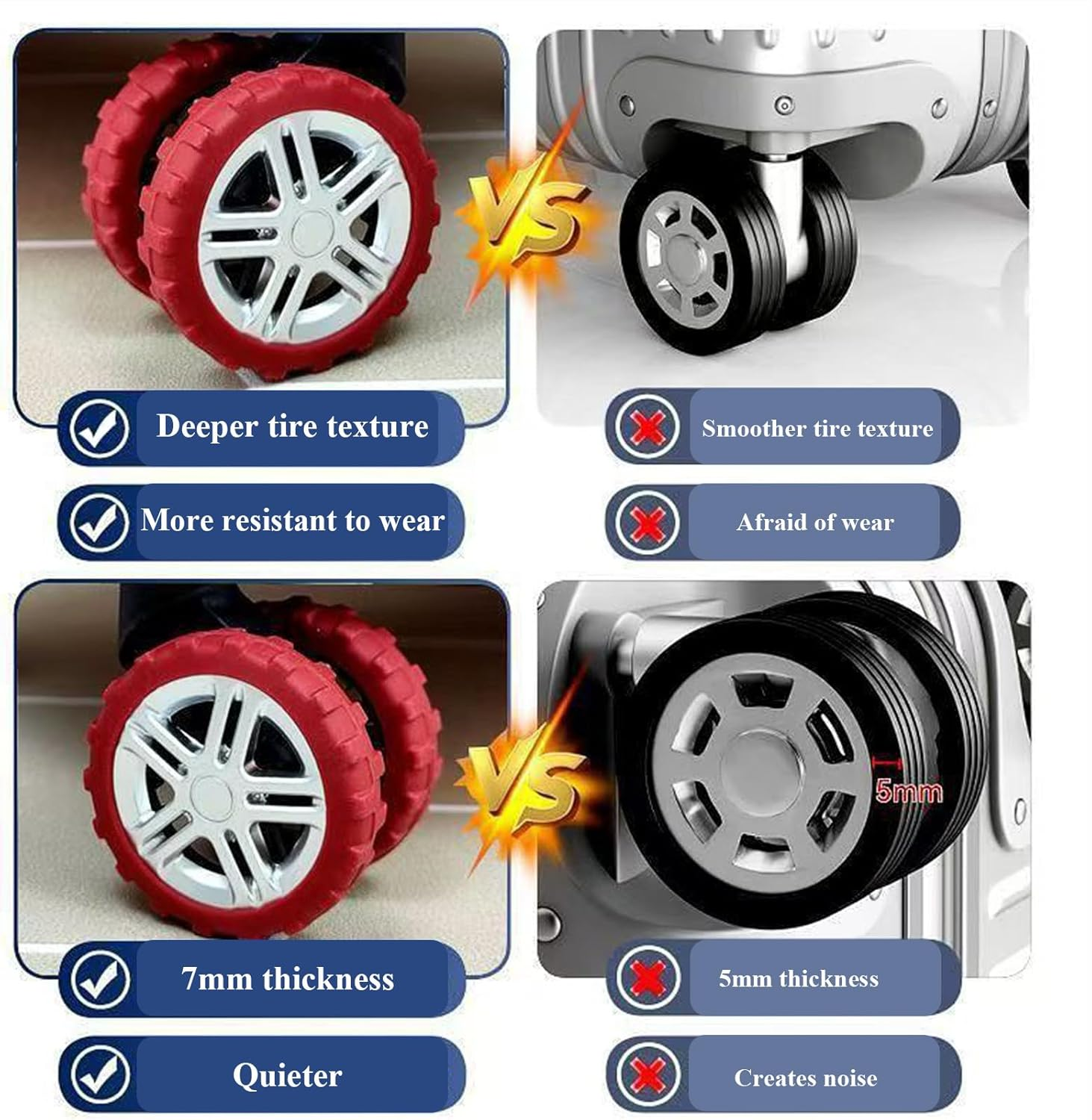 VS

Deeper tire texture

More resistant to wear

Smoother tire texture

Afraid of wear

VS

5mm

7mm thickness

Quieter

5mm thickness

Creates noise