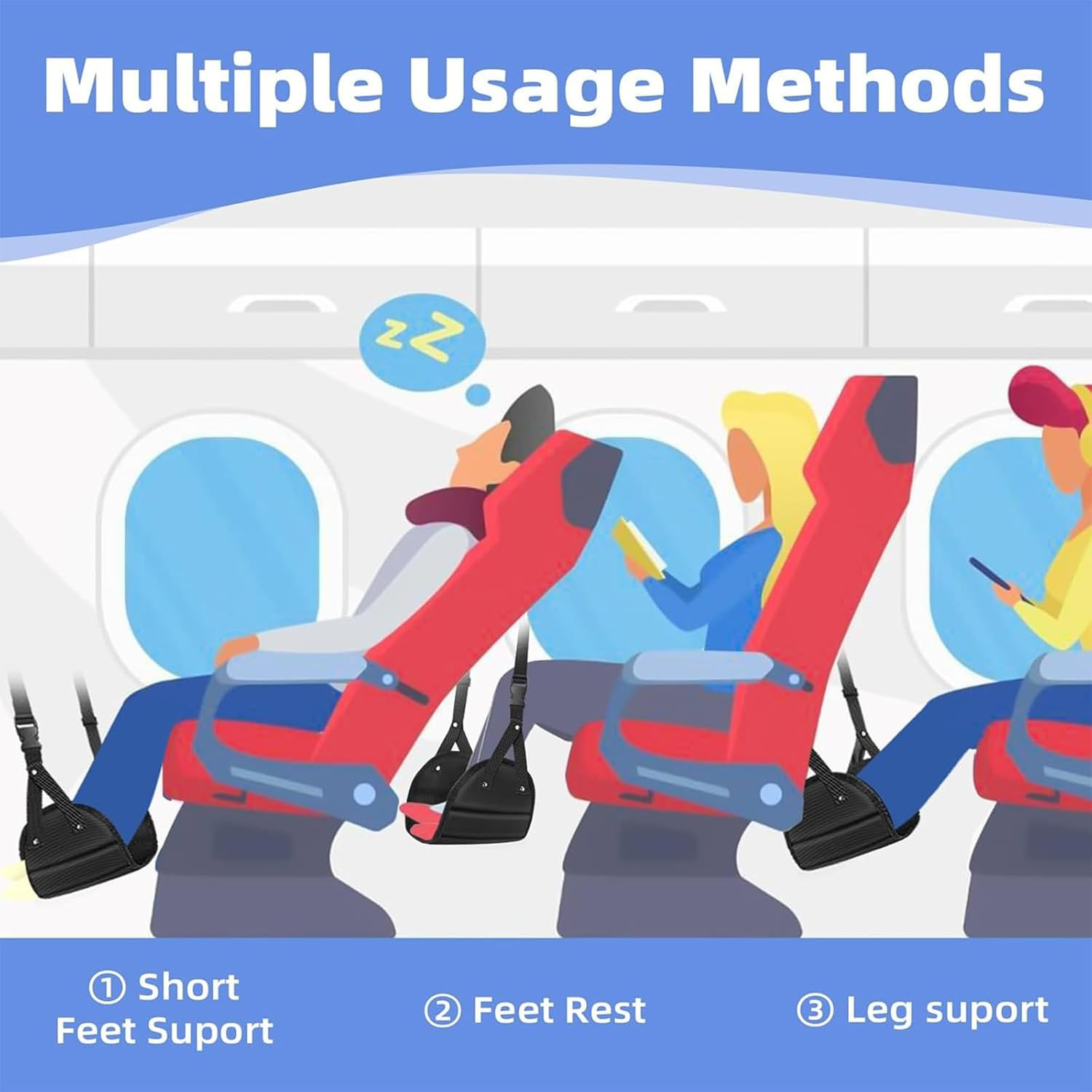 Multiple Usage Methods

zZ

① Short Feet Suport

② Feet Rest

③ Leg suport