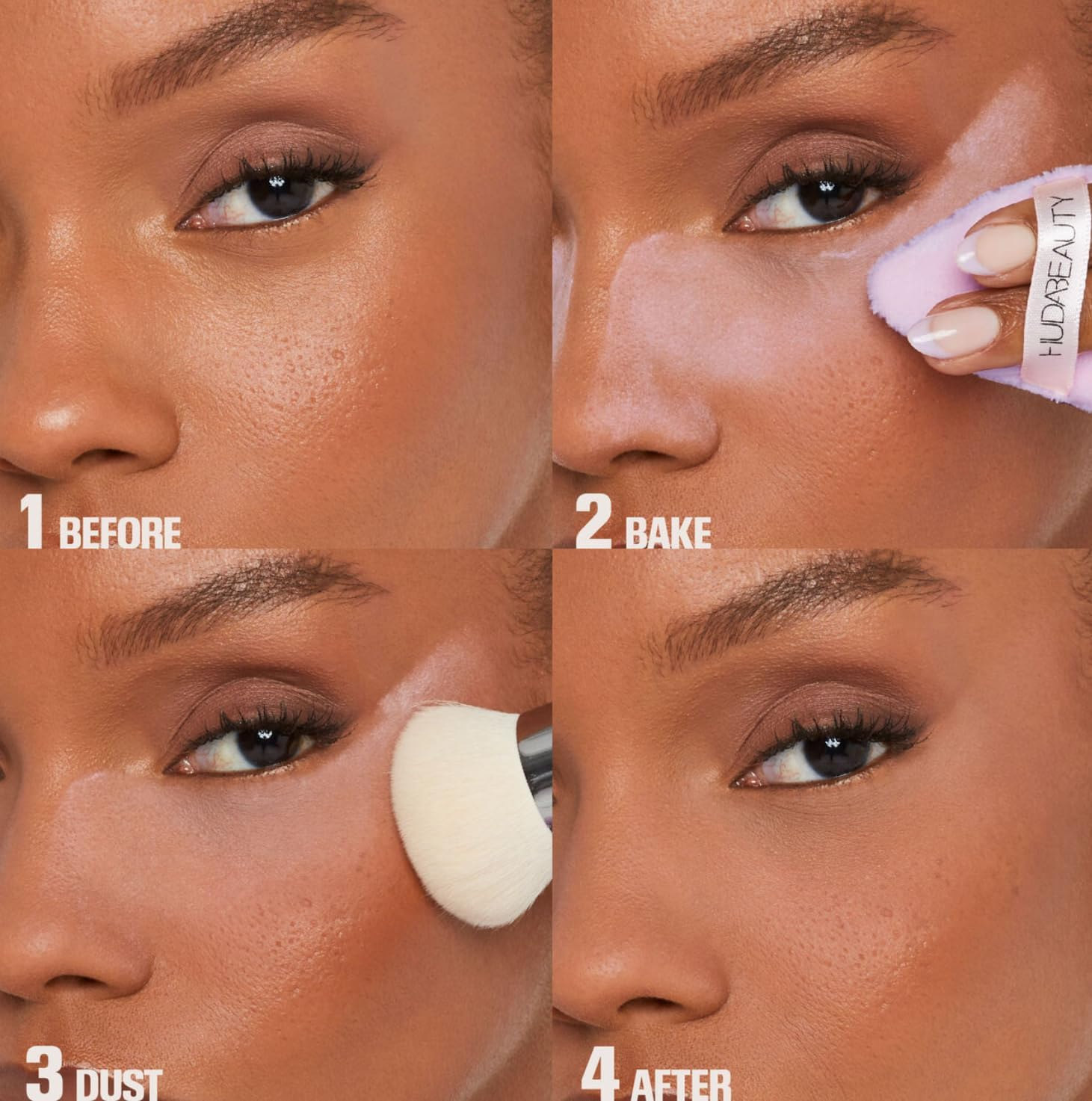 1 BEFORE

HUDABEAUTY

2 BAKE

3 DUST

4 AFTER