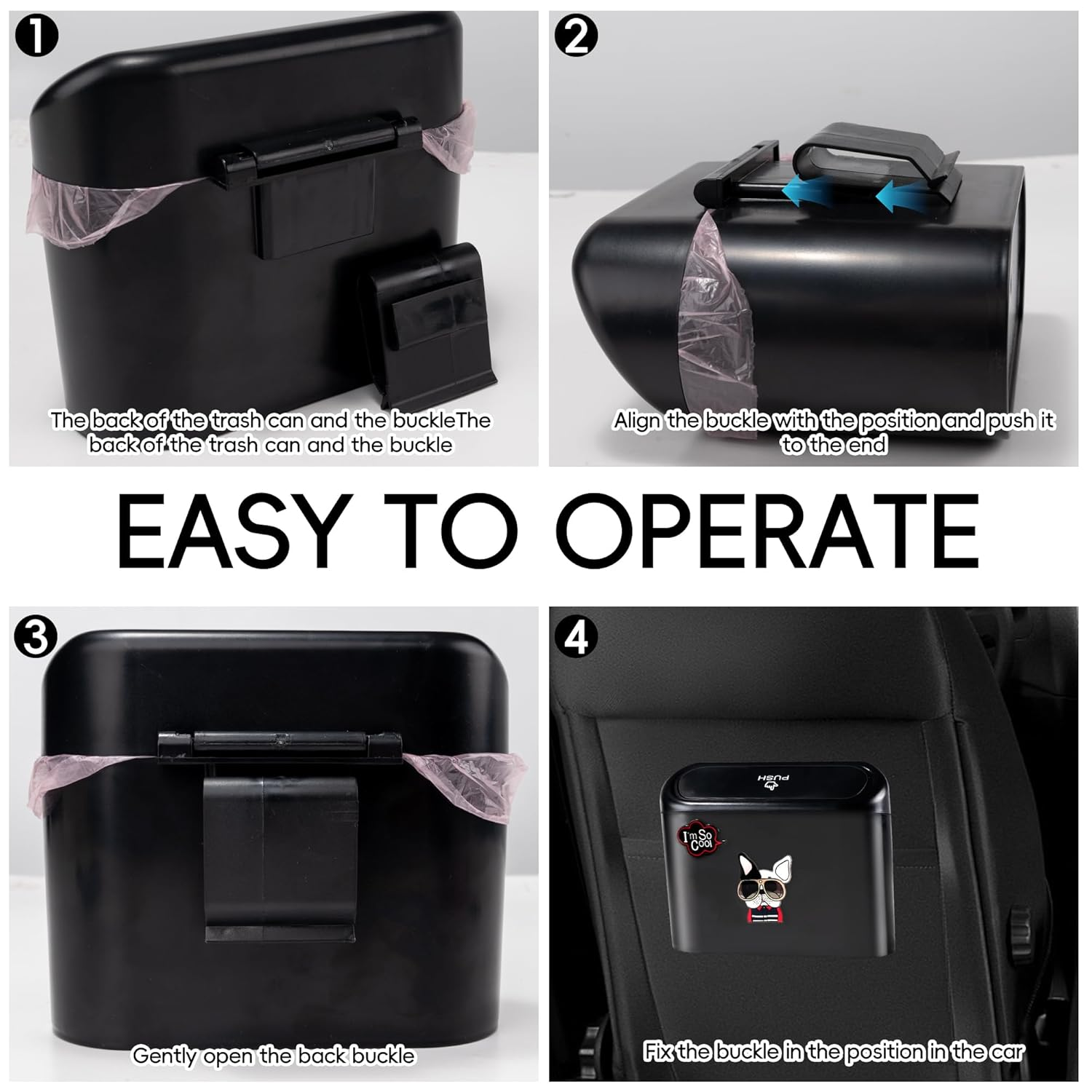 1

The back of the trash can and the buckleThe back of the trash can and the buckle

2

Align the buckle with the position and push it to the end

EASY TO OPERATE

3

Gently open the back buckle

4

PUSH

I'm So Cool

Fix the buckle in the position in the car