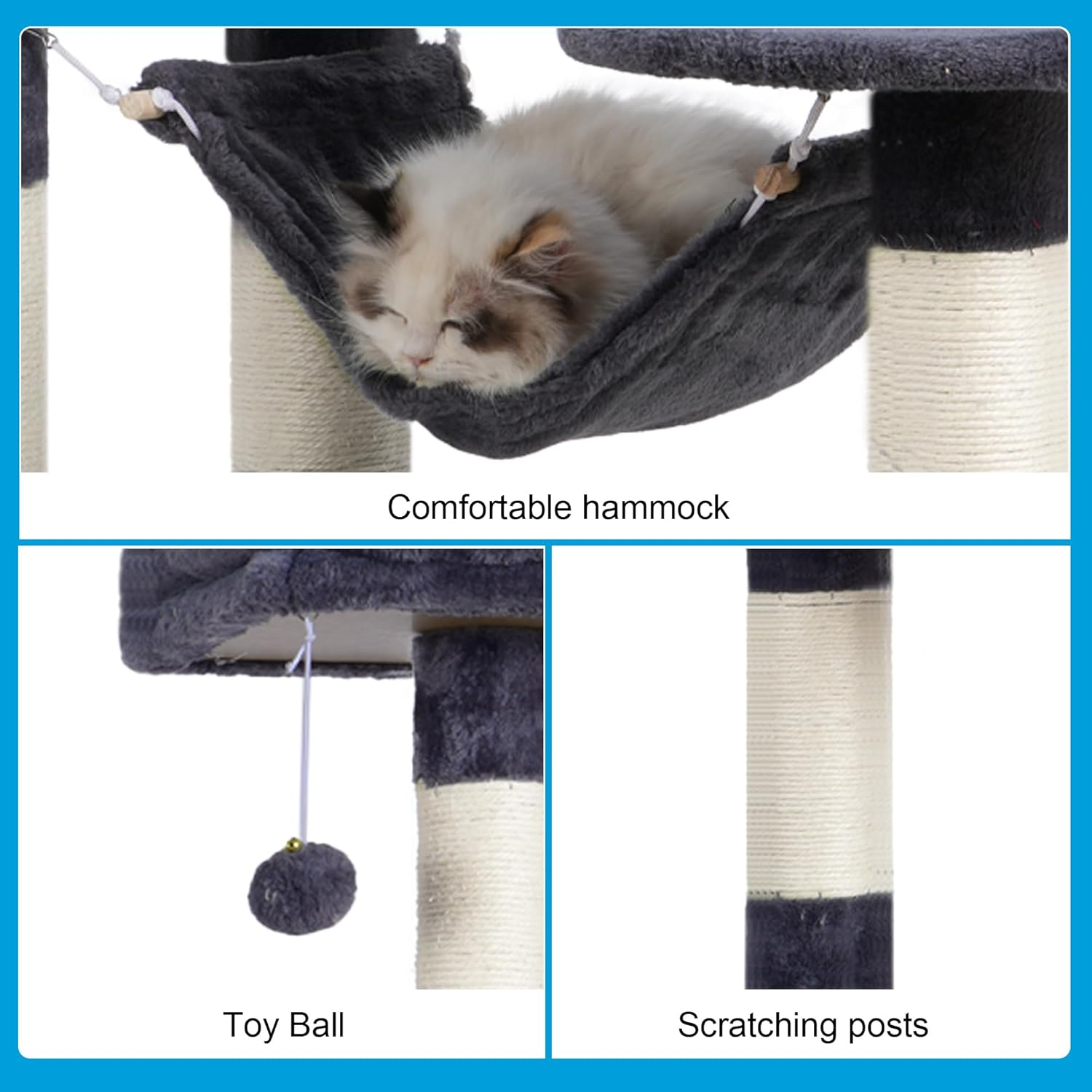 Comfortable hammock

Toy Ball

Scratching posts