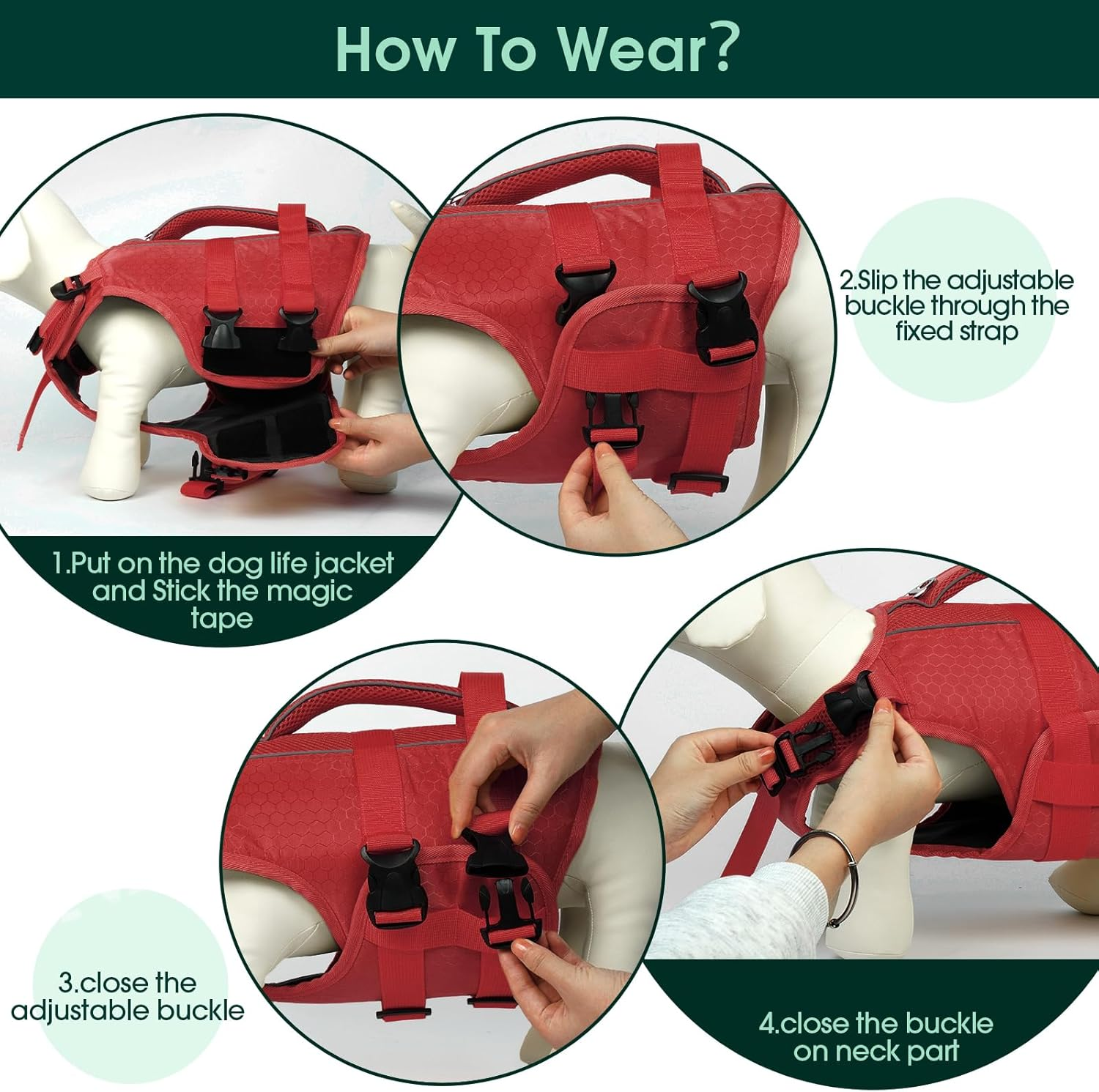 How To Wear?

1.Put on the dog life jacket and Stick the magic tape

2.Slip the adjustable buckle through the fixed strap

3.close the adjustable buckle

4.close the buckle on neck part