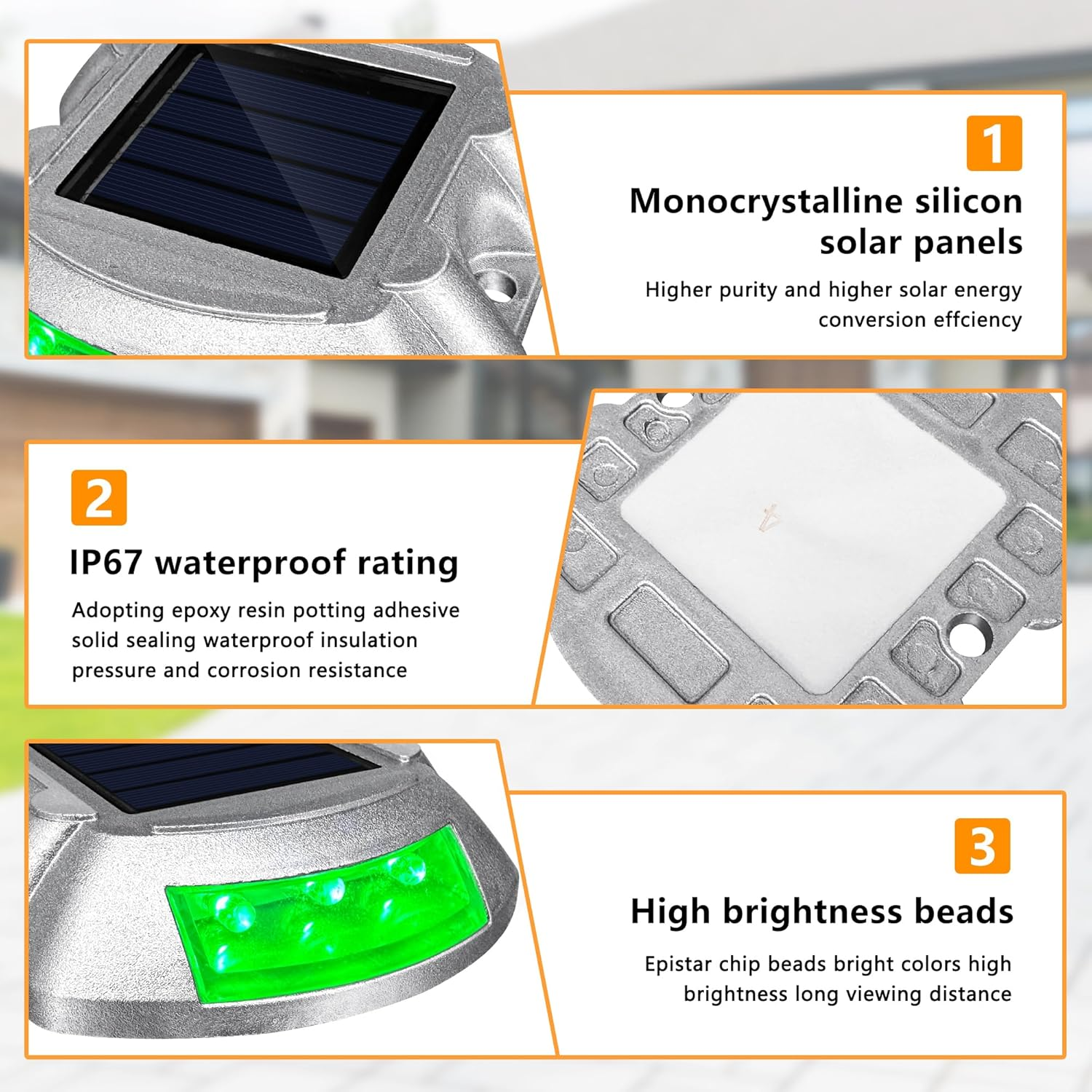 1

Monocrystalline silicon solar panels

Higher purity and higher solar energy conversion effciency

2

IP67 waterproof rating

Adopting epoxy resin potting adhesive solid sealing waterproof insulation pressure and corrosion resistance

3

High brightness beads

Epistar chip beads bright colors high brightness long viewing distance