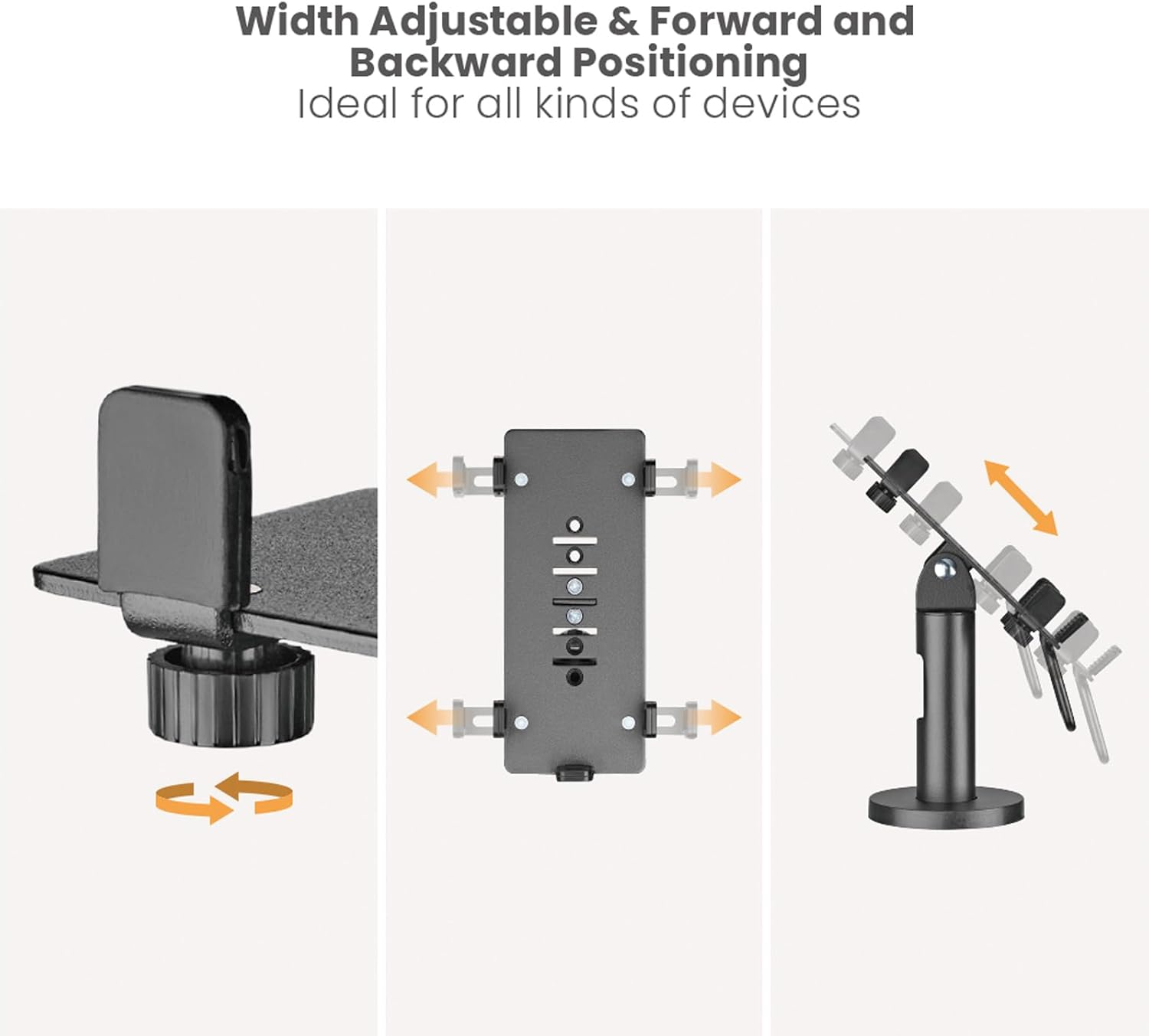 Width Adjustable & Forward and Backward Positioning
Ideal for all kinds of devices