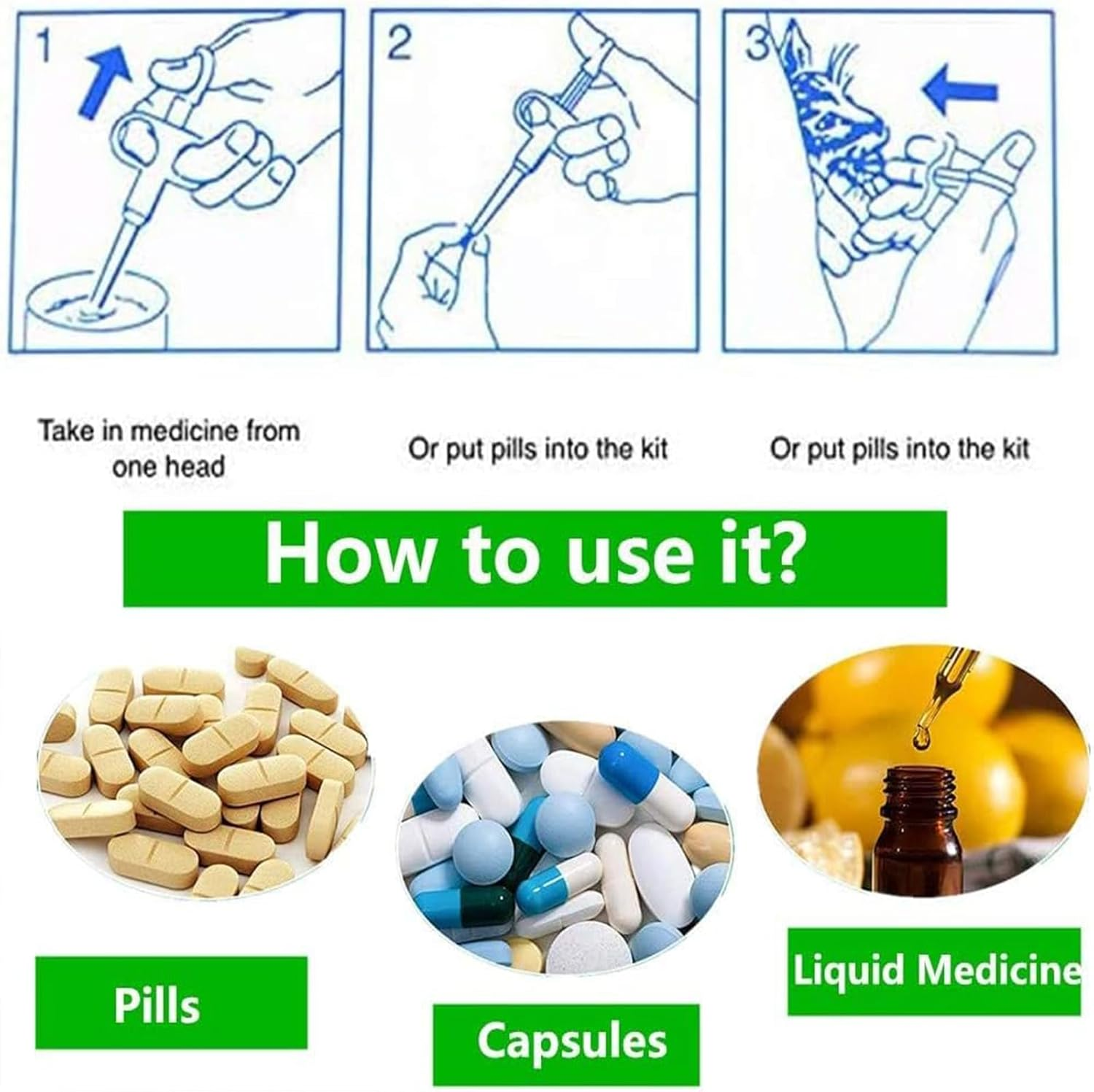 1

2

3

Take in medicine from one head

Or put pills into the kit

Or put pills into the kit

How to use it?

Pills

Capsules

Liquid Medicine