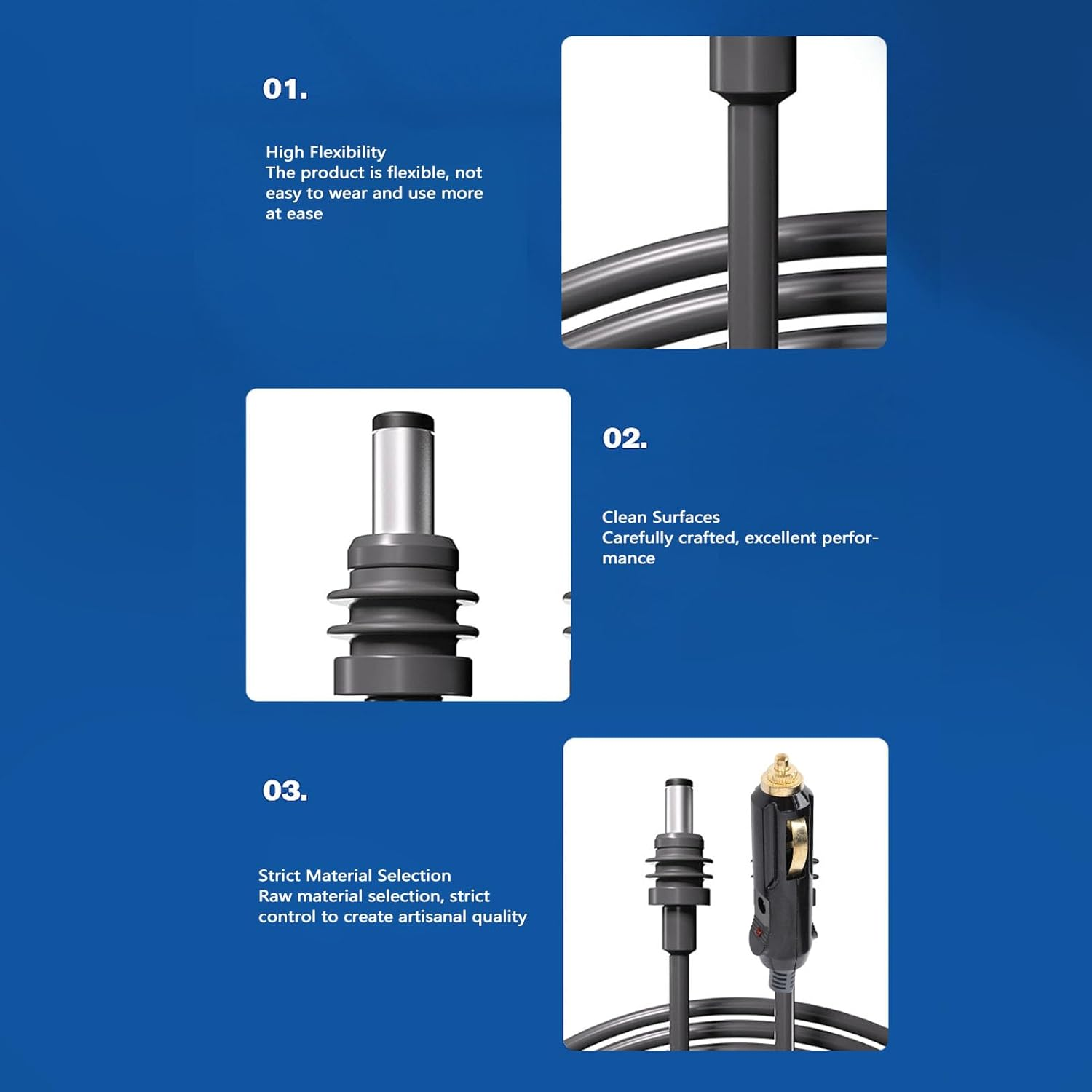 01.

High Flexibility
The product is flexible, not easy to wear and use more at ease

02.

Clean Surfaces
Carefully crafted, excellent performance

03.

Strict Material Selection
Raw material selection, strict control to create artisanal quality