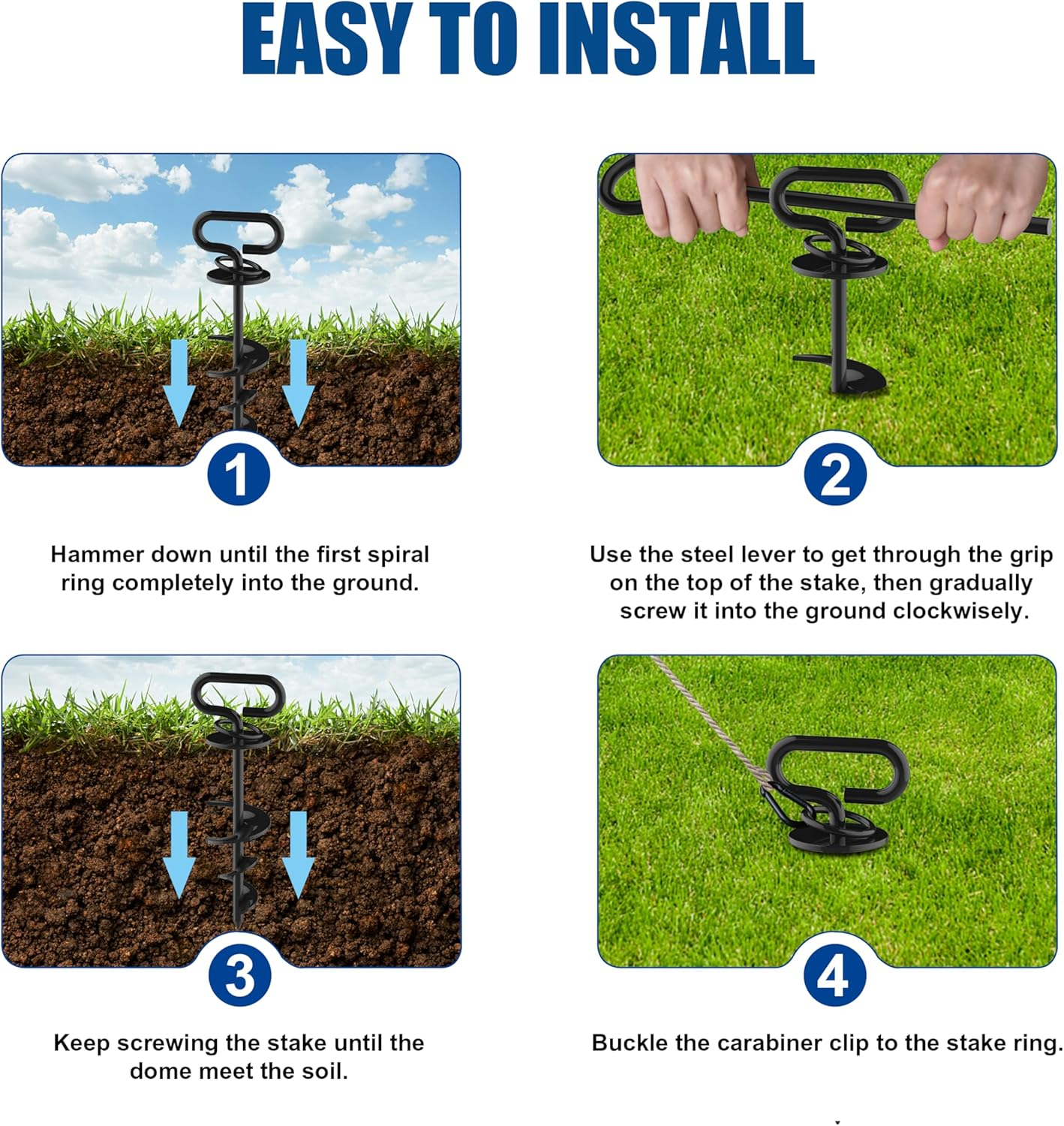 EASY TO INSTALL

1

Hammer down until the first spiral ring completely into the ground.

2

Use the steel lever to get through the grip on the top of the stake, then gradually screw it into the ground clockwisely.

3

Keep screwing the stake until the dome meet the soil.

4

Buckle the carabiner clip to the stake ring.