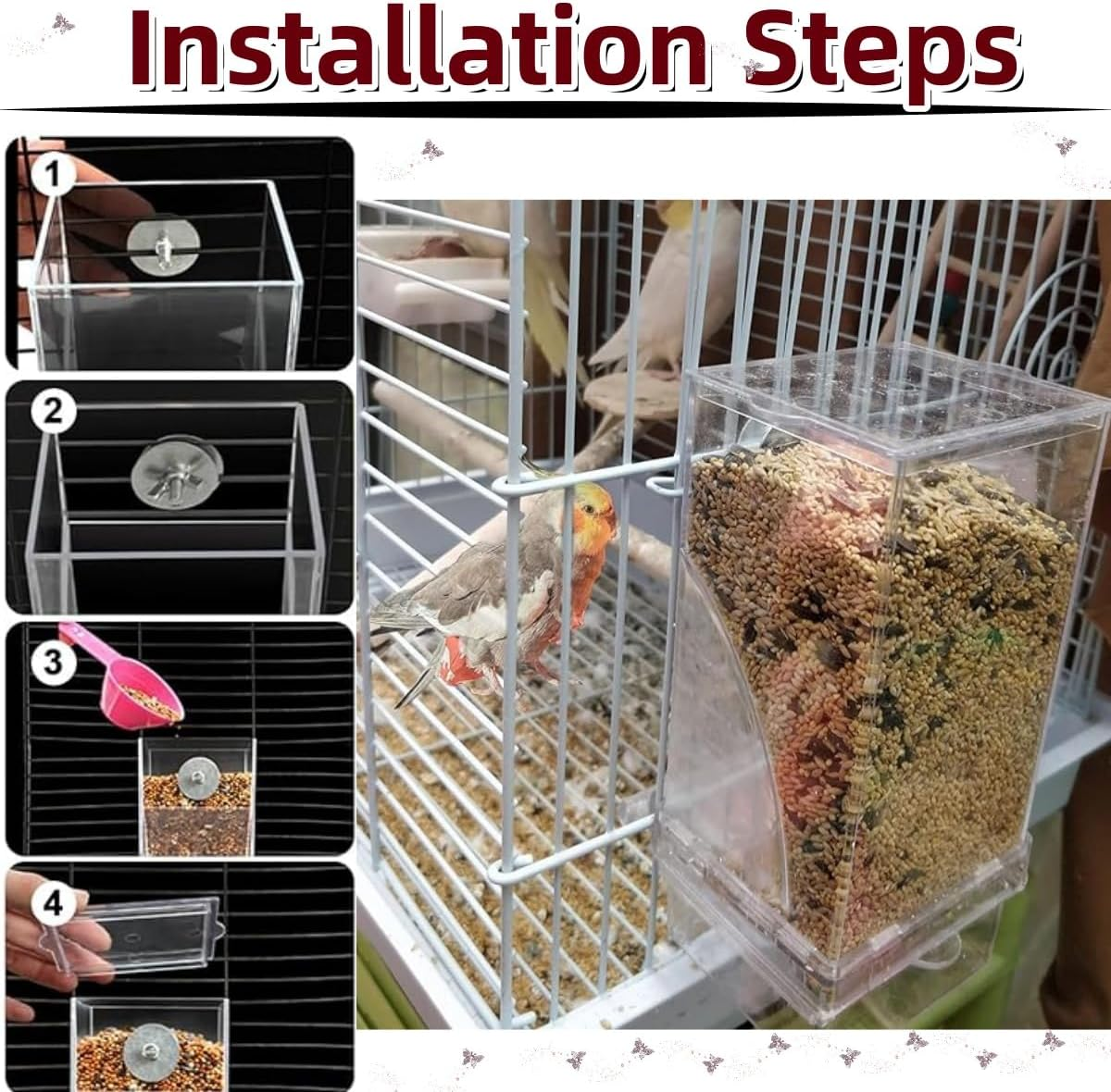 Installation Steps

1

2

3

4