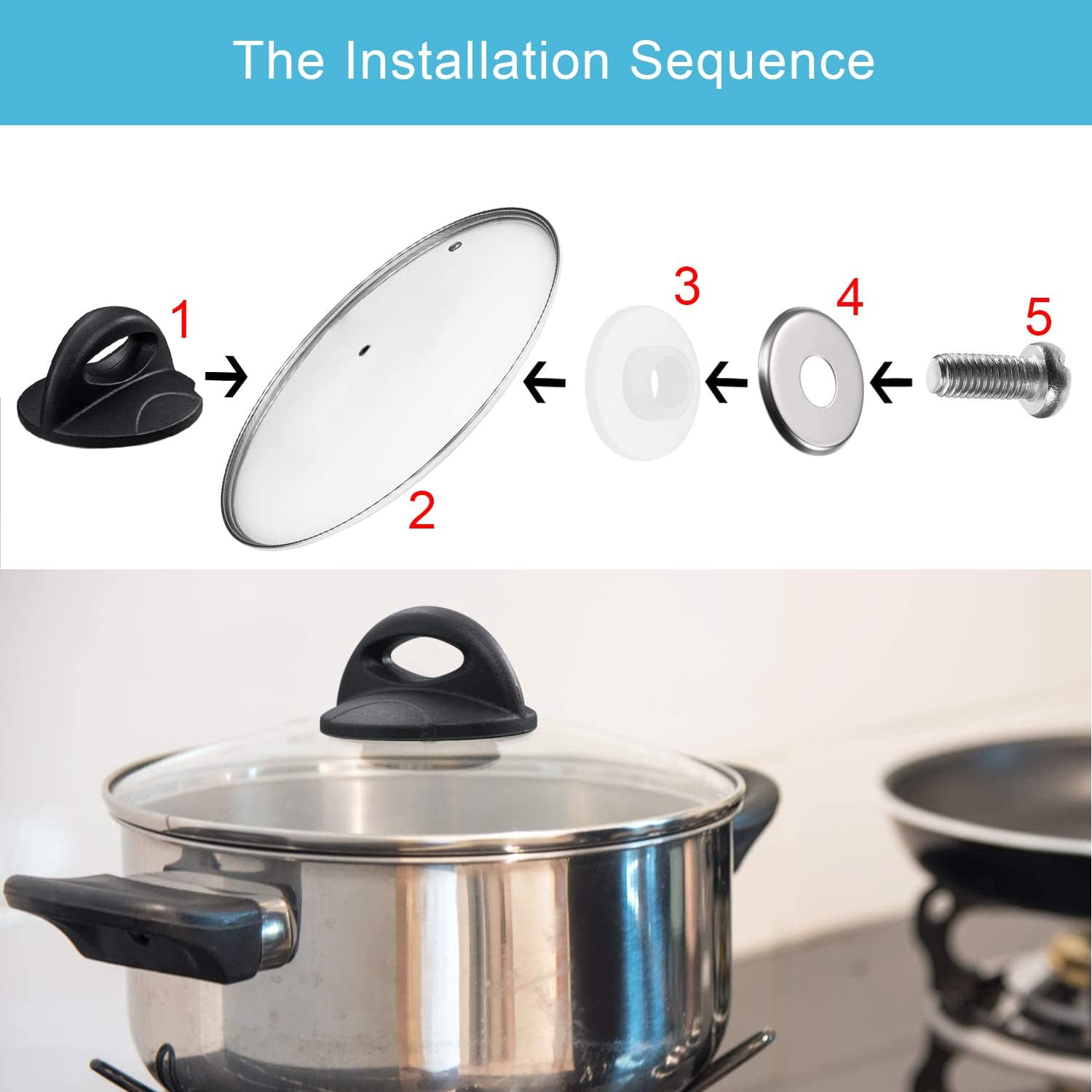 The Installation Sequence

1

2

3

4

5