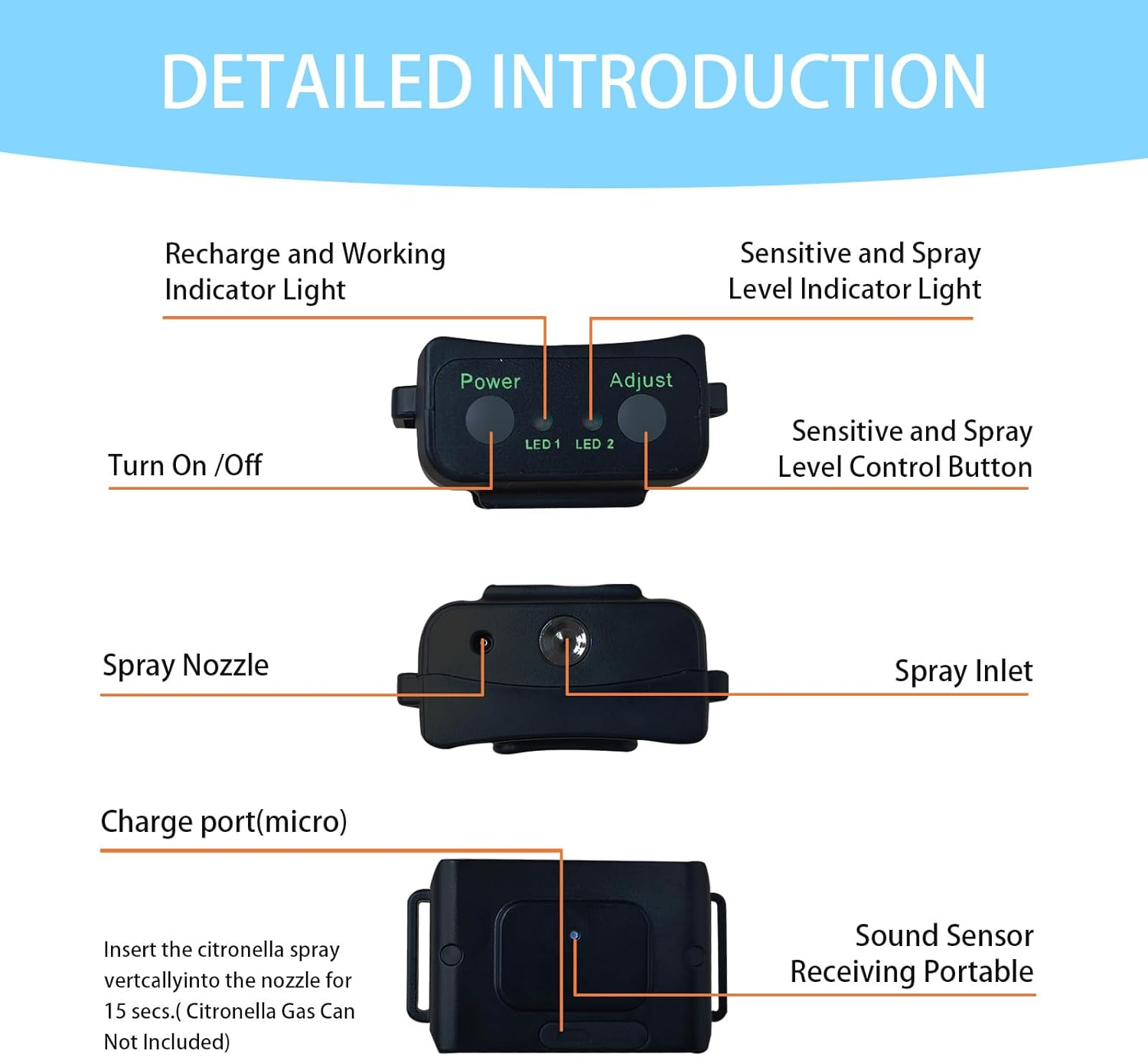 DETAILED INTRODUCTION

Recharge and Working Indicator Light

Sensitive and Spray Level Indicator Light

Power

Adjust

LED 1 LED 2

Turn On /Off

Sensitive and Spray Level Control Button

Spray Nozzle

Spray Inlet

Charge port(micro)

Insert the citronella spray vertcallyinto the nozzle for 15 secs.( Citronella Gas Can Not Included)

Sound Sensor Receiving Portable