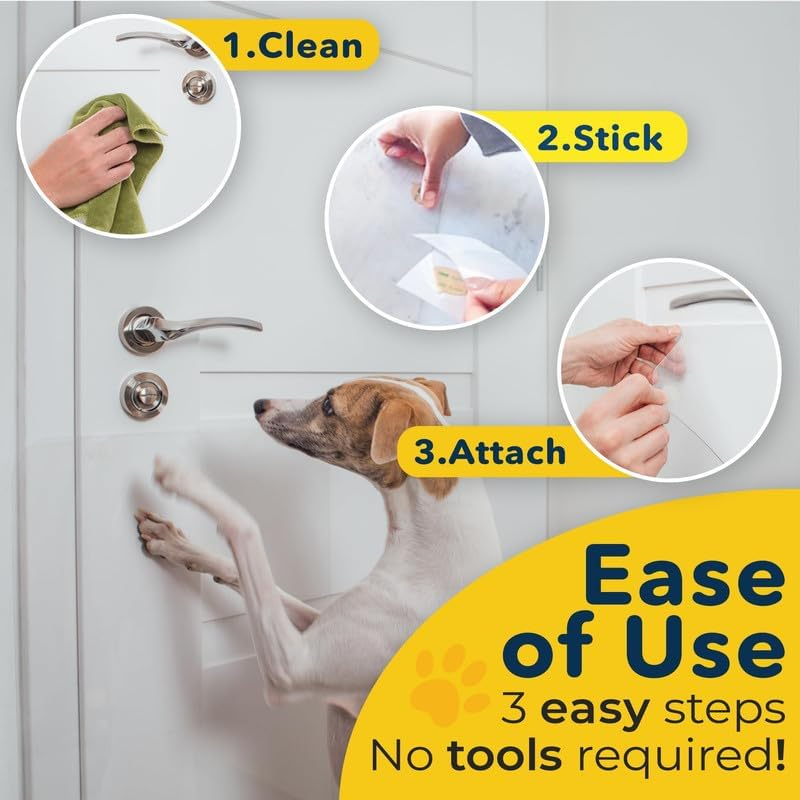 1.Clean

2.Stick

3.Attach

Ease of Use

3 easy steps
No tools required!