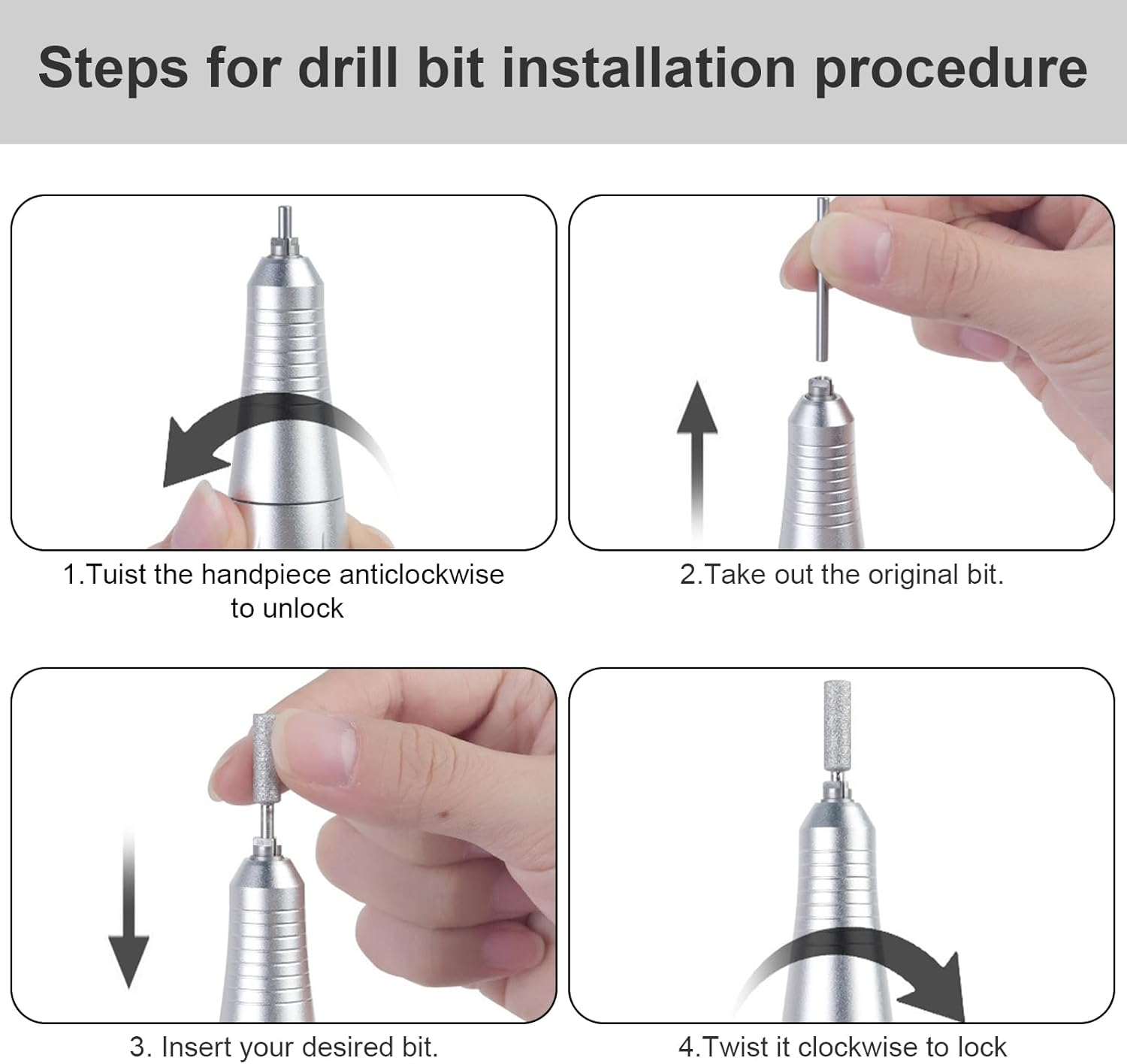 Steps for drill bit installation procedure

1.Tuist the handpiece anticlockwise to unlock

2.Take out the original bit.

3. Insert your desired bit.

4.Twist it clockwise to lock