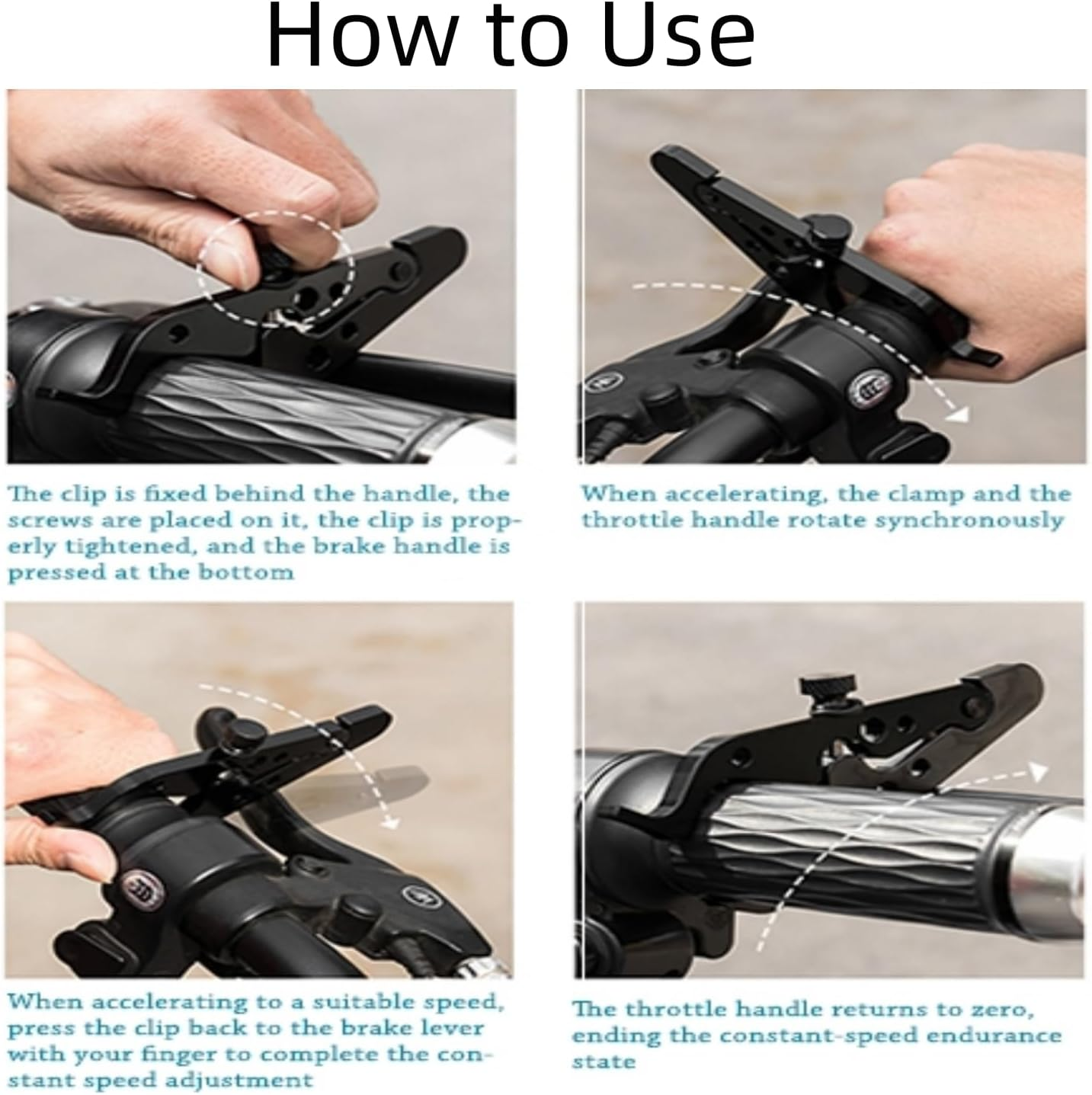 How to Use

The clip is fixed behind the handle, the screws are placed on it, the clip is properly tightened, and the brake handle is pressed at the bottom

When accelerating, the clamp and the throttle handle rotate synchronously

When accelerating to a suitable speed, press the clip back to the brake lever with your finger to complete the constant speed adjustment

The throttle handle returns to zero, ending the constant-speed endurance state