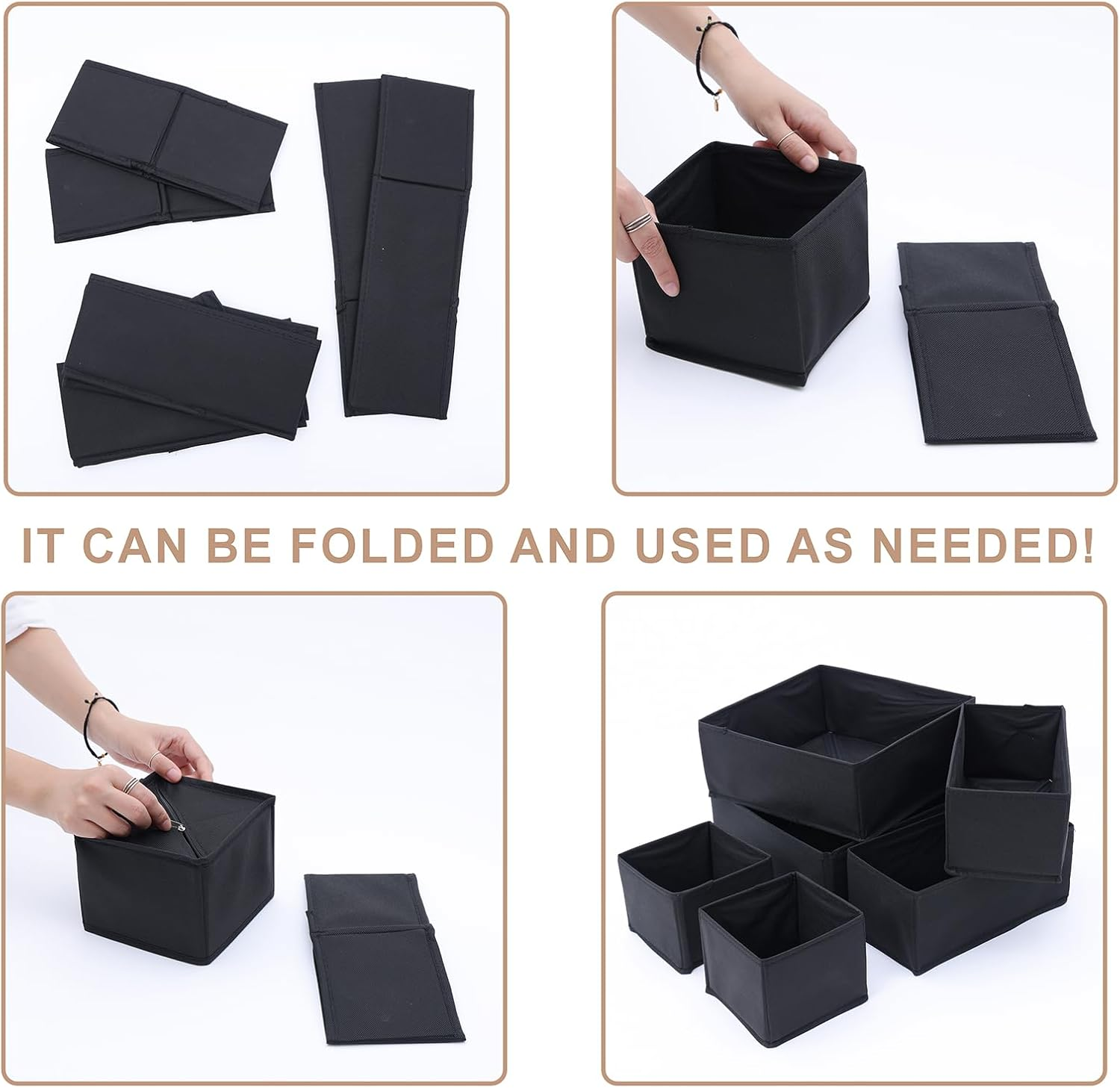 IT CAN BE FOLDED AND USED AS NEEDED!