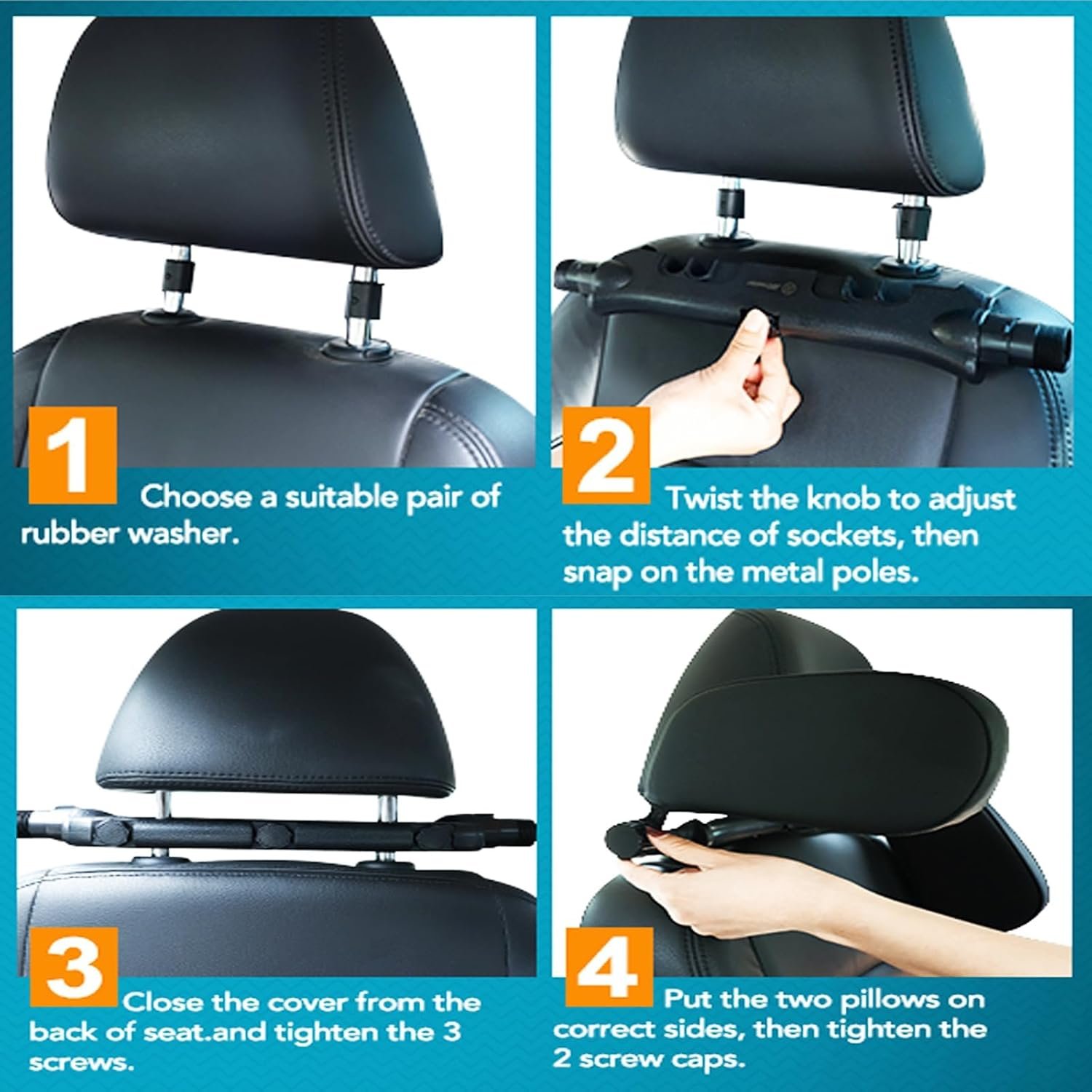 1 Choose a suitable pair of rubber washer.

2 Twist the knob to adjust the distance of sockets, then snap on the metal poles.

3 Close the cover from the back of seat.and tighten the 3 screws.

4 Put the two pillows on correct sides, then tighten the 2 screw caps.