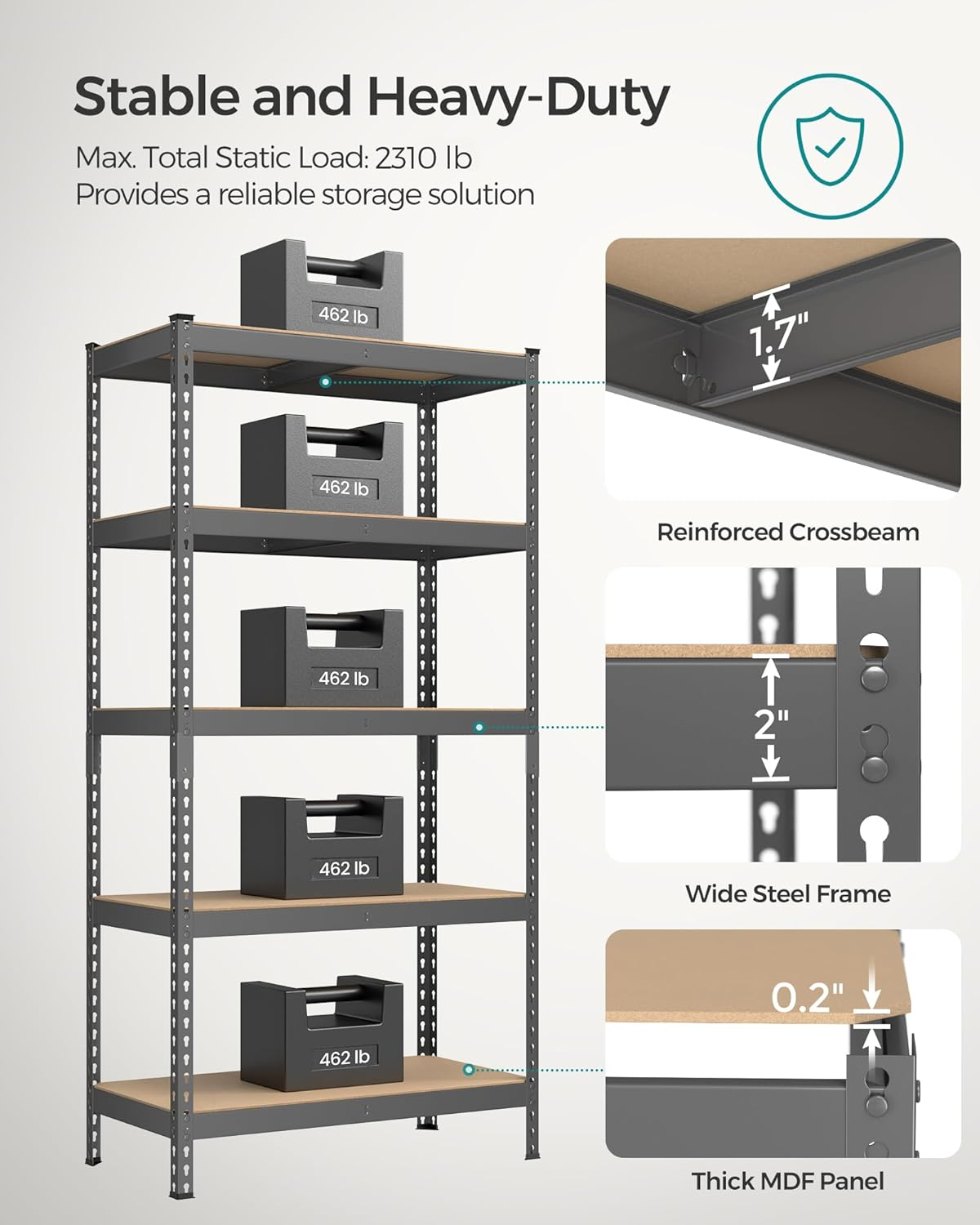 Stable and Heavy-Duty

Max. Total Static Load: 2310 lb
Provides a reliable storage solution

462 lb

462 lb

462 lb

462 lb

462 lb

1.7"

Reinforced Crossbeam

2"

Wide Steel Frame

0.2"

Thick MDF Panel