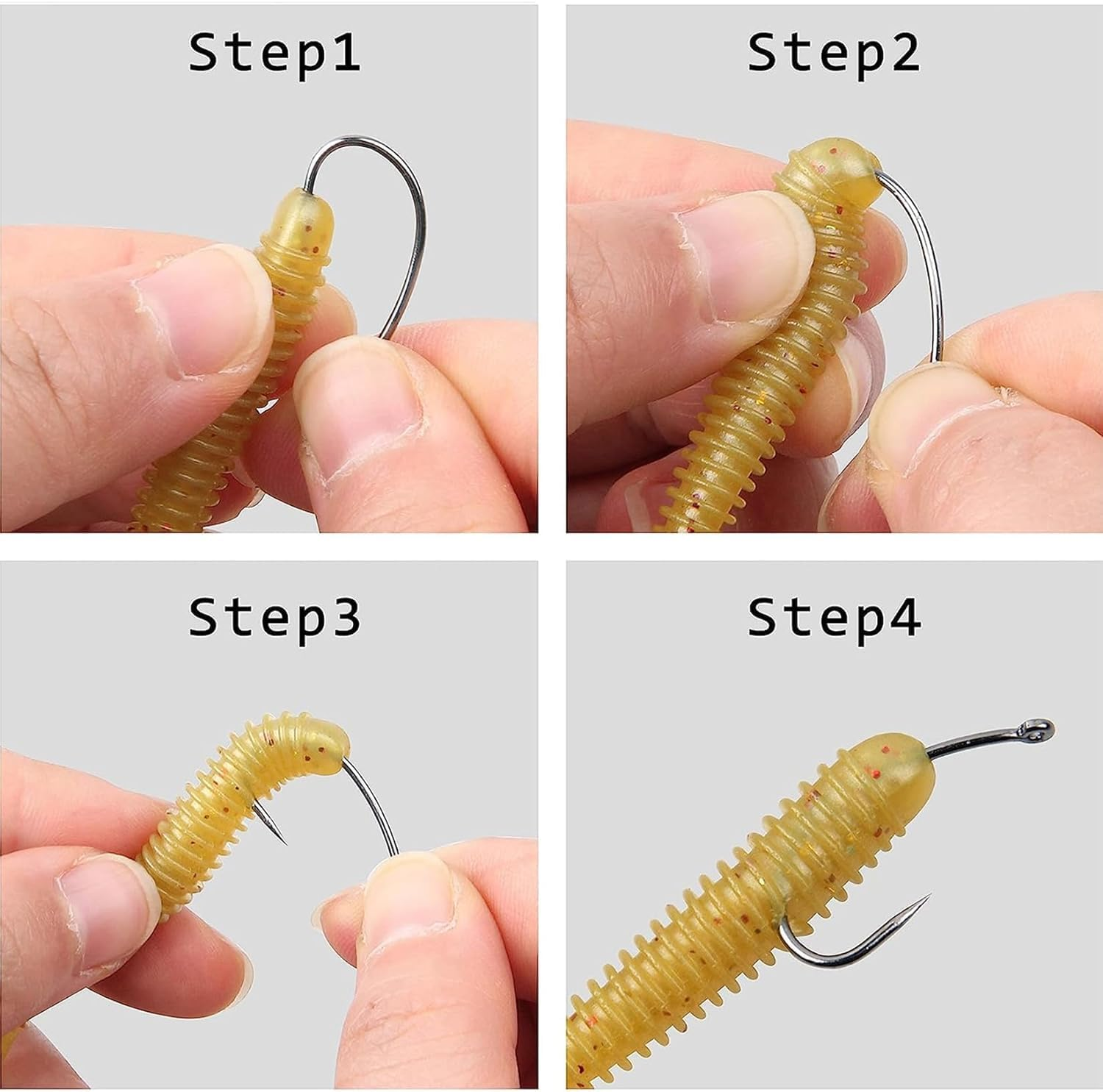 Step1

Step2

Step3

Step4