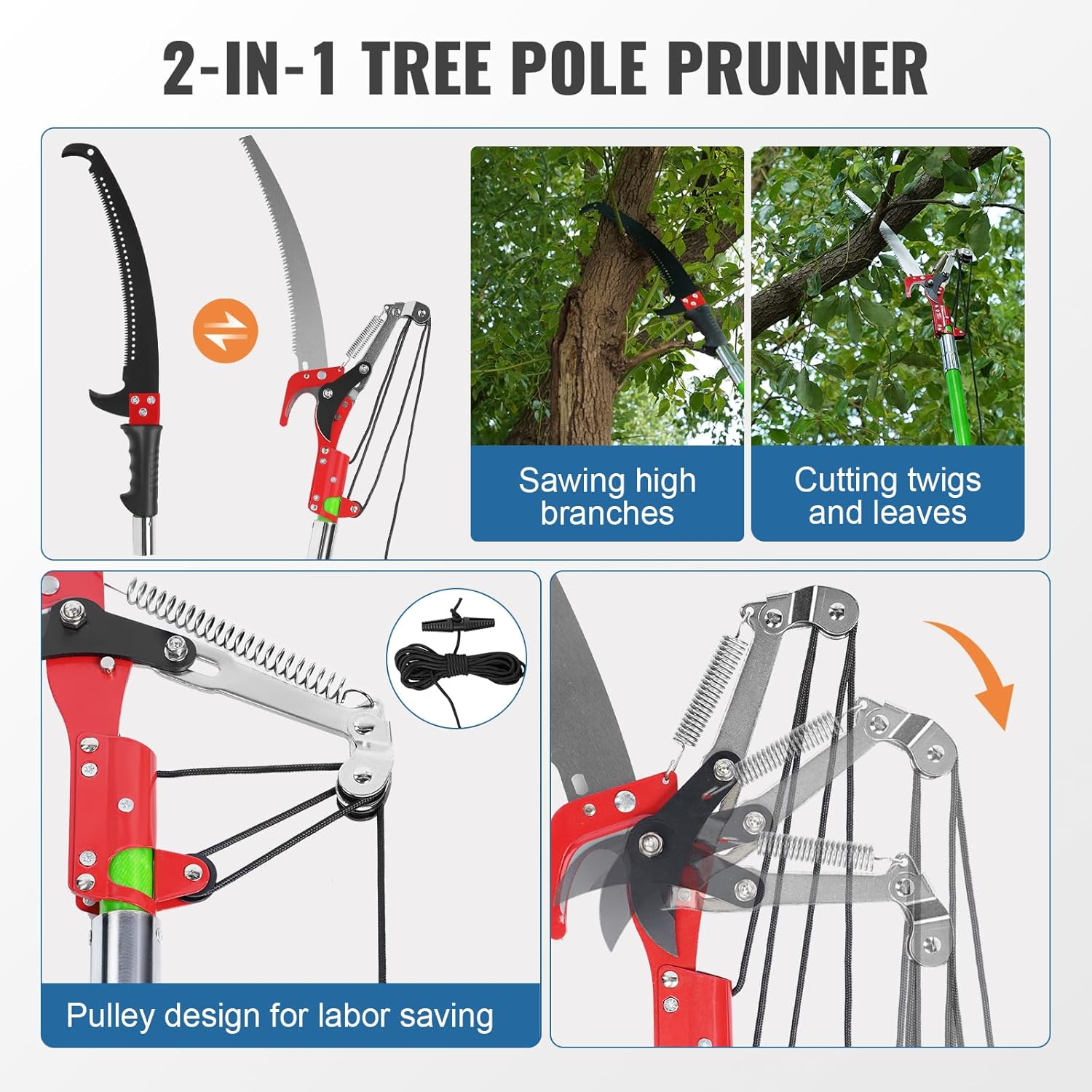 2-IN-1 TREE POLE PRUNNER

Sawing high branches

Cutting twigs and leaves

Pulley design for labor saving