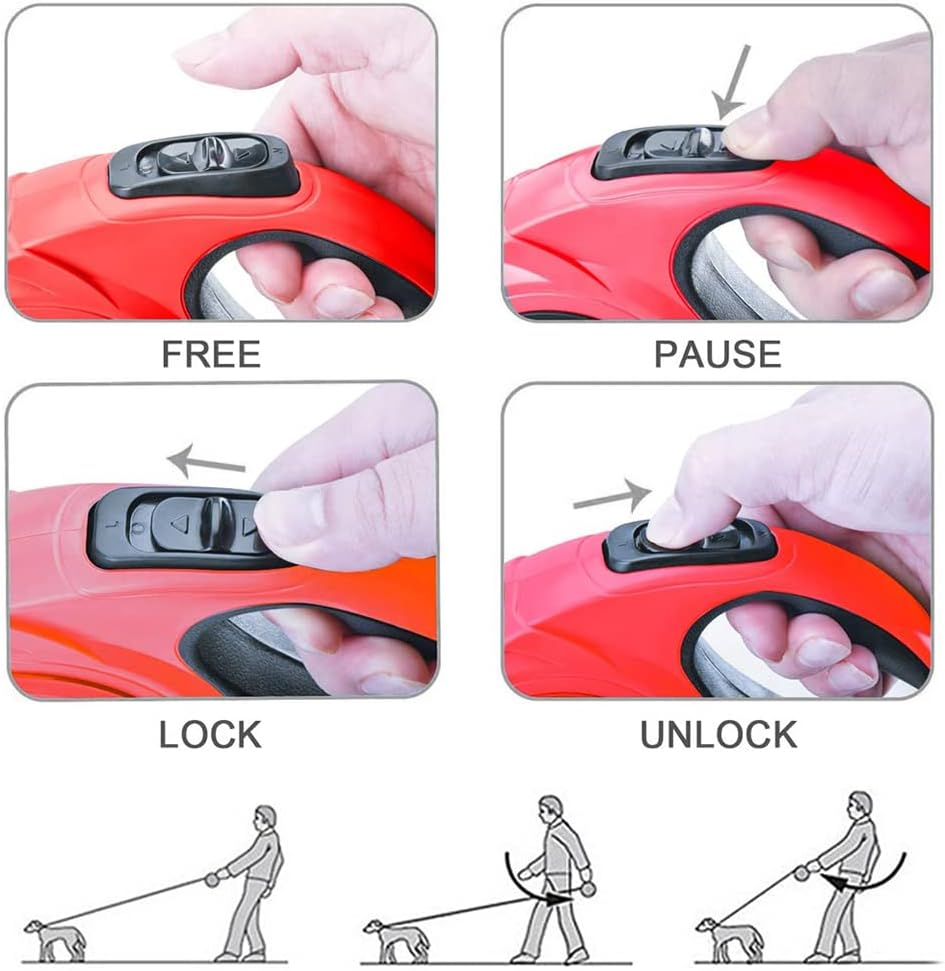 FREE

PAUSE

LOCK

UNLOCK