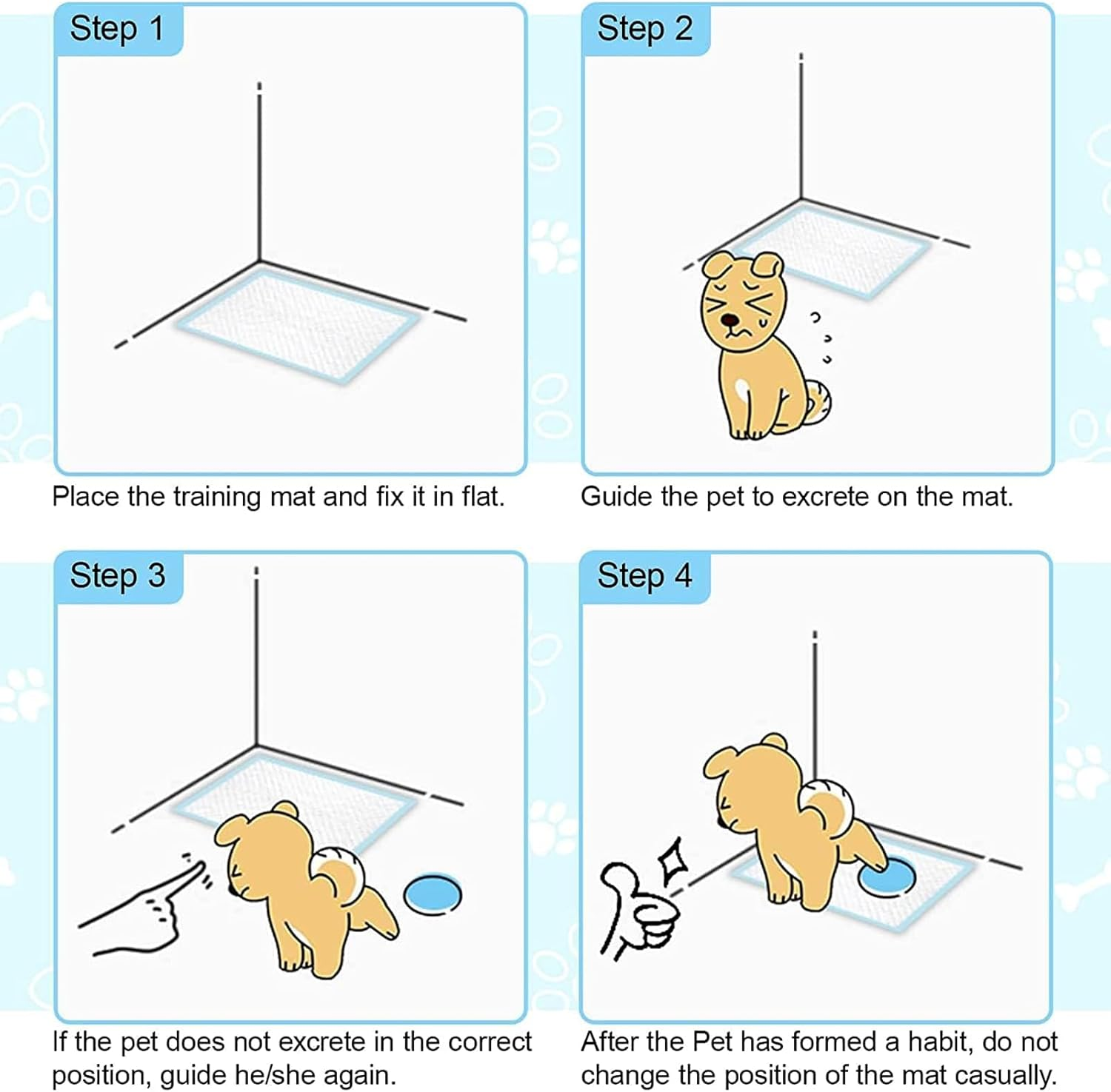 Step 1

Place the training mat and fix it in flat.

Step 2

Guide the pet to excrete on the mat.

Step 3

If the pet does not excrete in the correct position, guide he/she again.

Step 4

After the Pet has formed a habit, do not change the position of the mat casually.