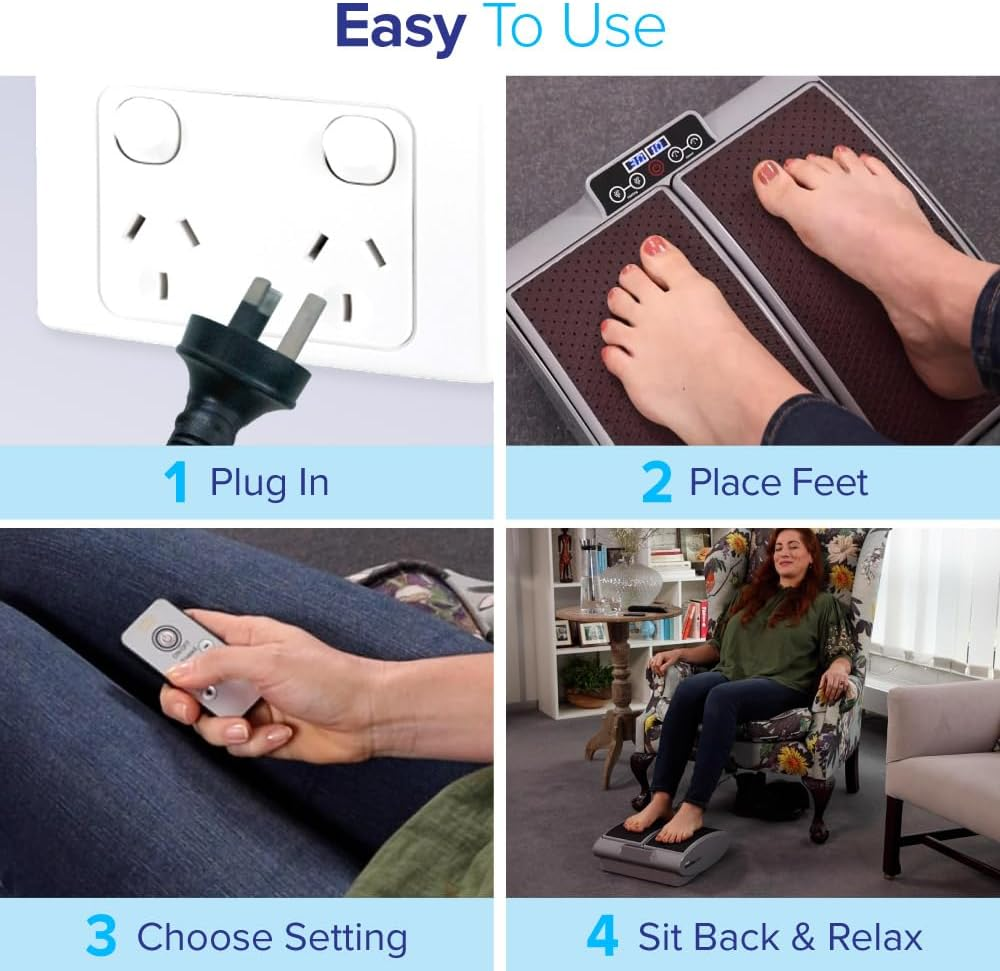 Easy To Use

1 Plug In

2 Place Feet

3 Choose Setting

4 Sit Back & Relax