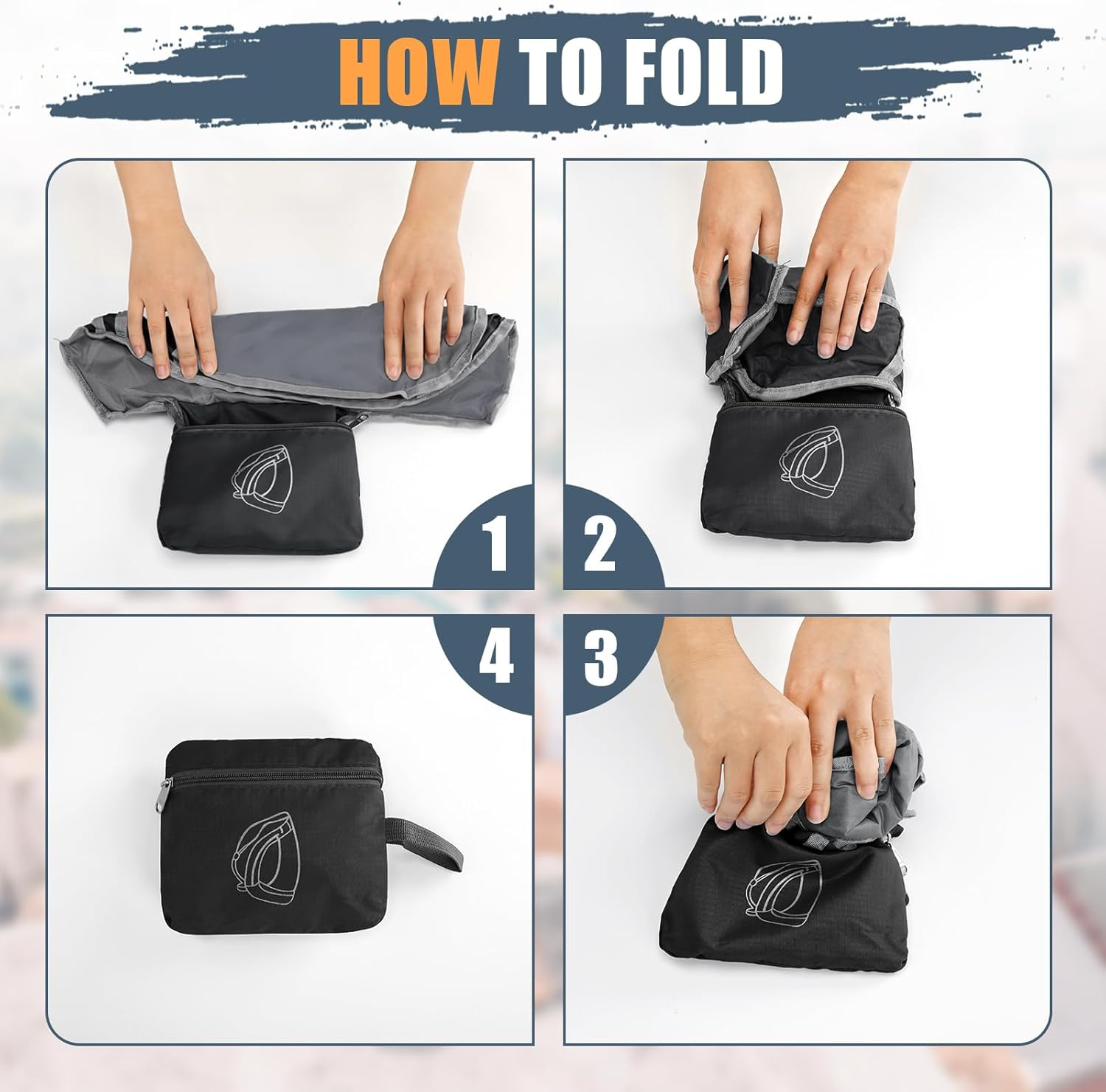 HOW TO FOLD

1

2

4

3