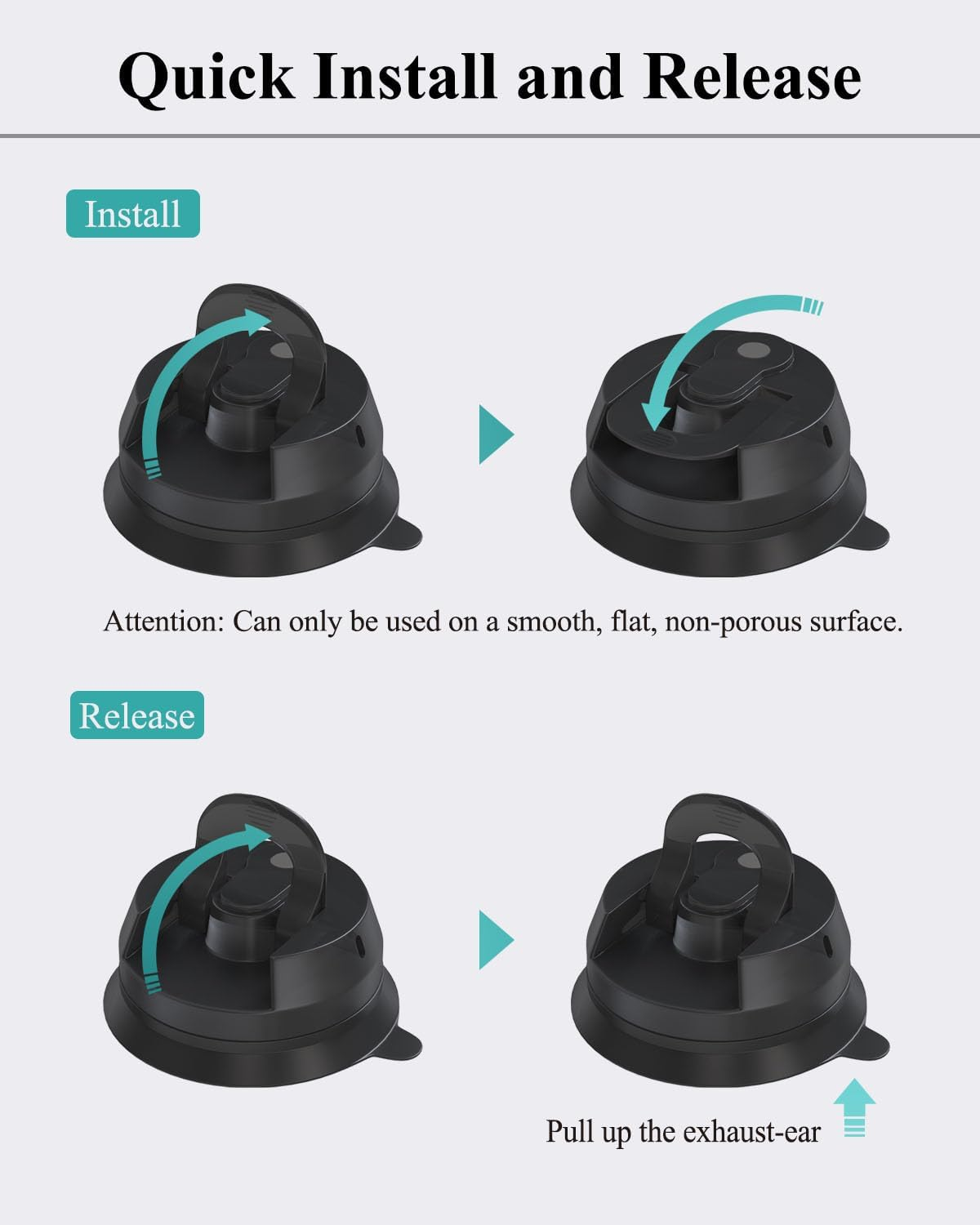 Quick Install and Release

Install

Attention: Can only be used on a smooth, flat, non-porous surface.

Release

Pull up the exhaust-ear