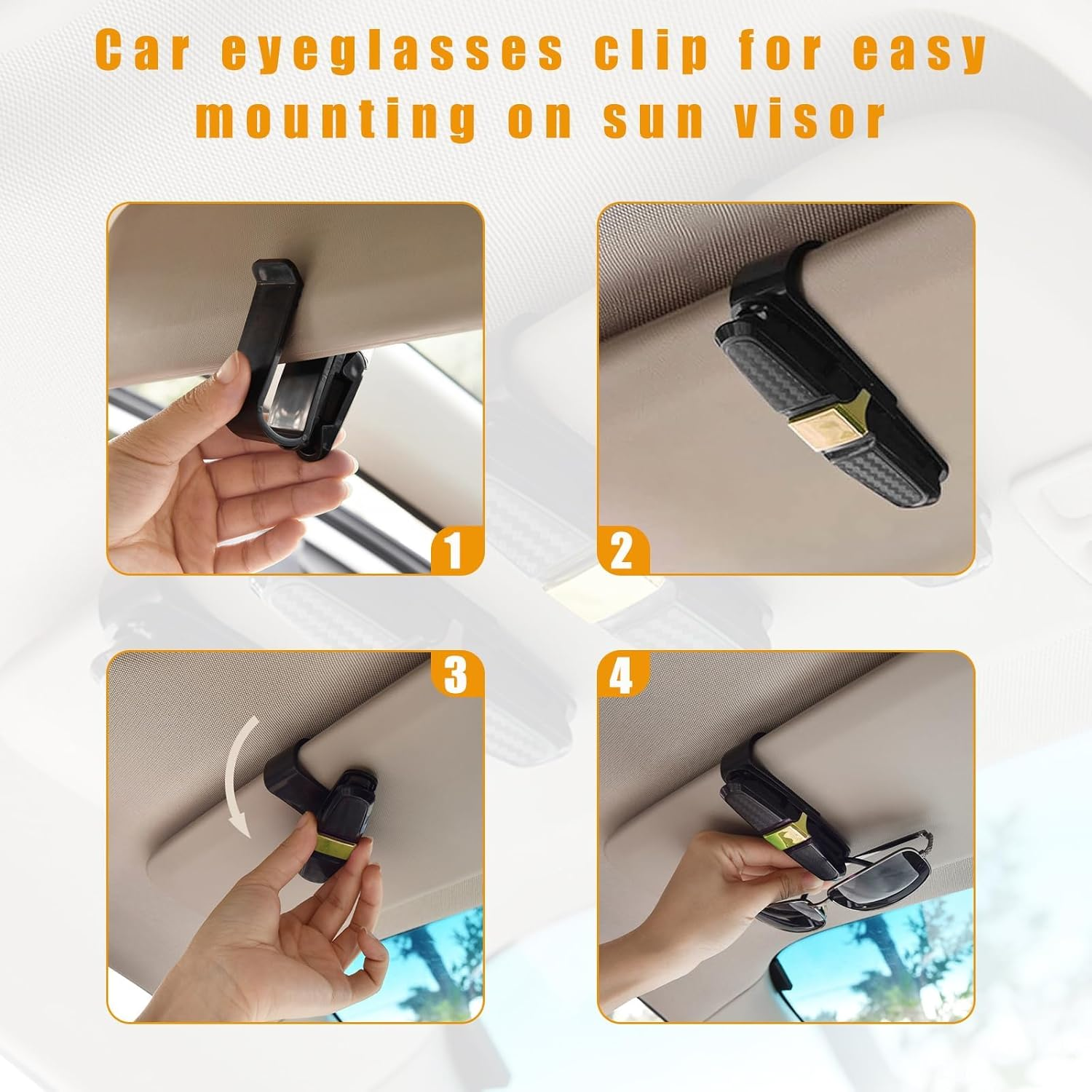 Car eyeglasses clip for easy mounting on sun visor

1

2

3

4