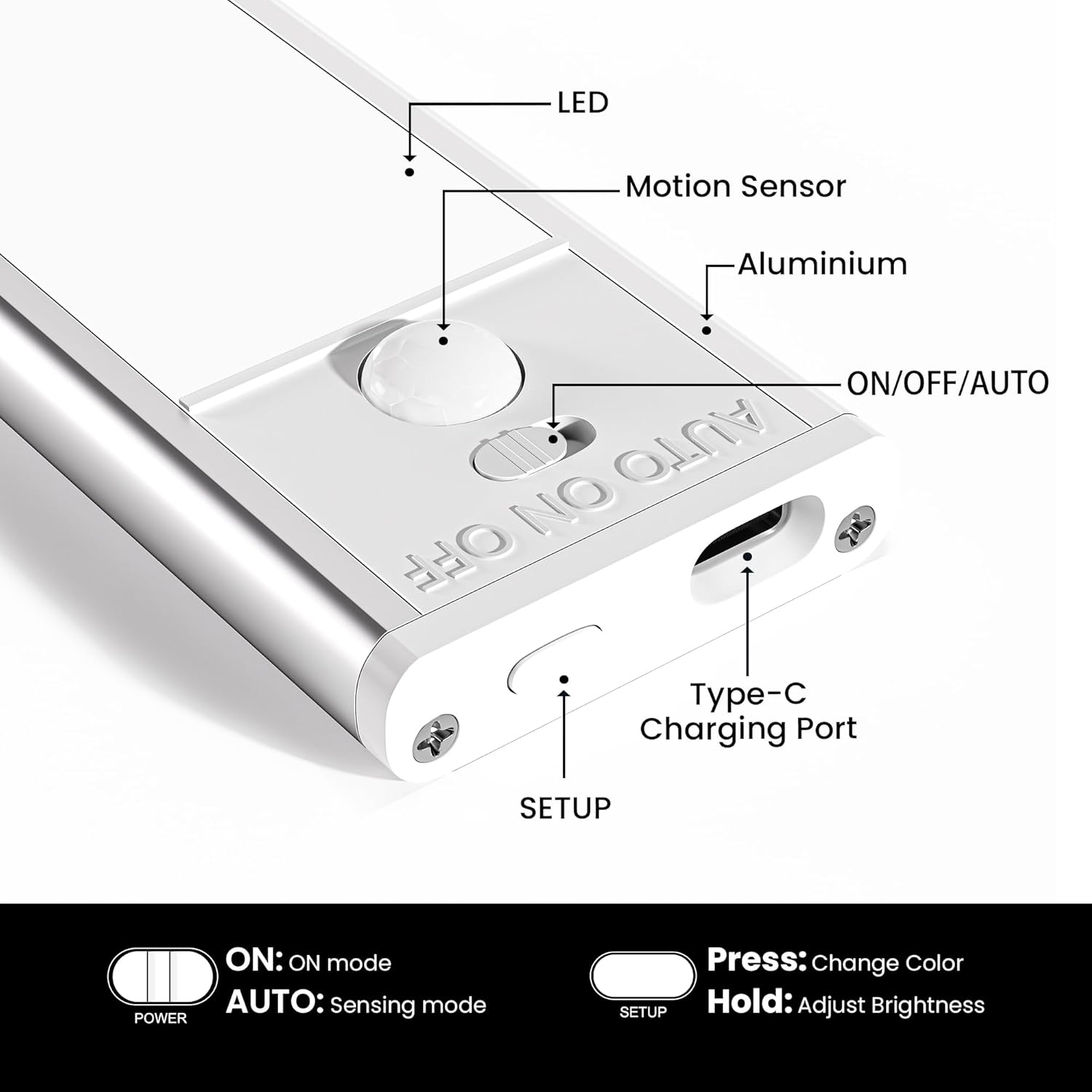 LED

Motion Sensor

Aluminium

ON/OFF/AUTO

AUTO ON OFF

Type-C
Charging Port

SETUP

POWER

ON: ON mode
AUTO: Sensing mode

SETUP

Press: Change Color
Hold: Adjust Brightness