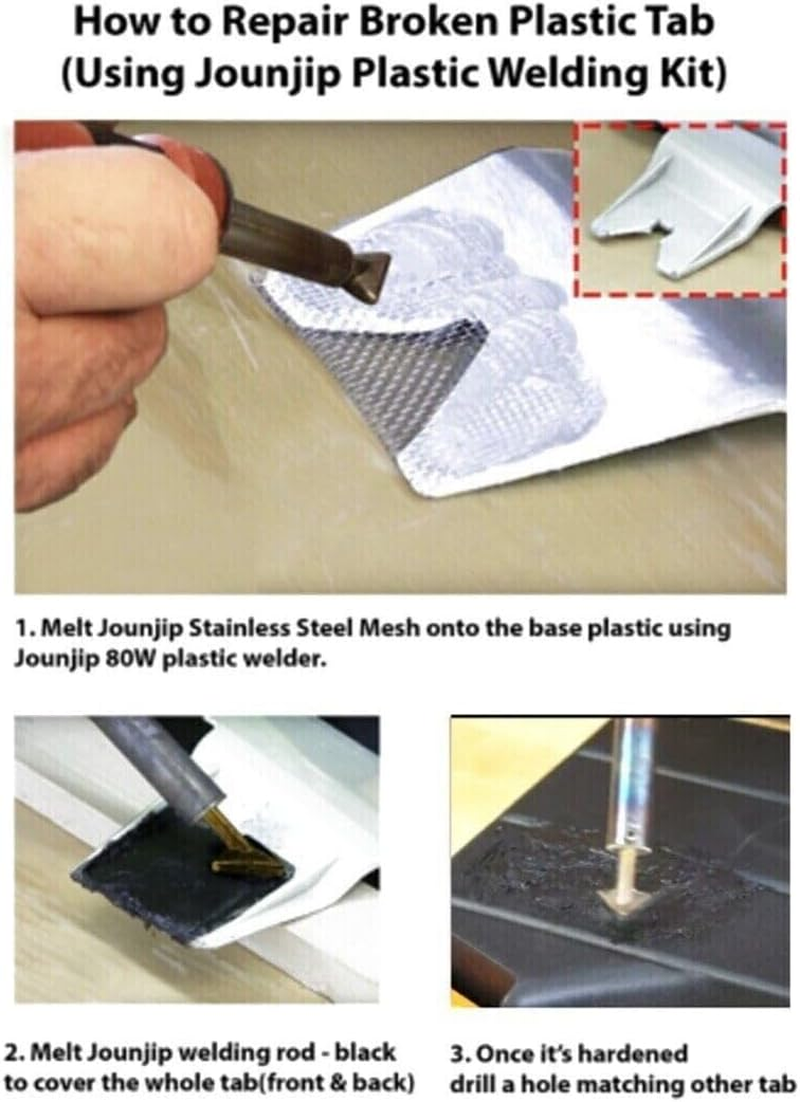 How to Repair Broken Plastic Tab
(Using Jounjip Plastic Welding Kit)

1. Melt Jounjip Stainless Steel Mesh onto the base plastic using Jounjip 80W plastic welder.

2. Melt Jounjip welding rod - black to cover the whole tab(front & back)

3. Once it's hardened drill a hole matching other tab