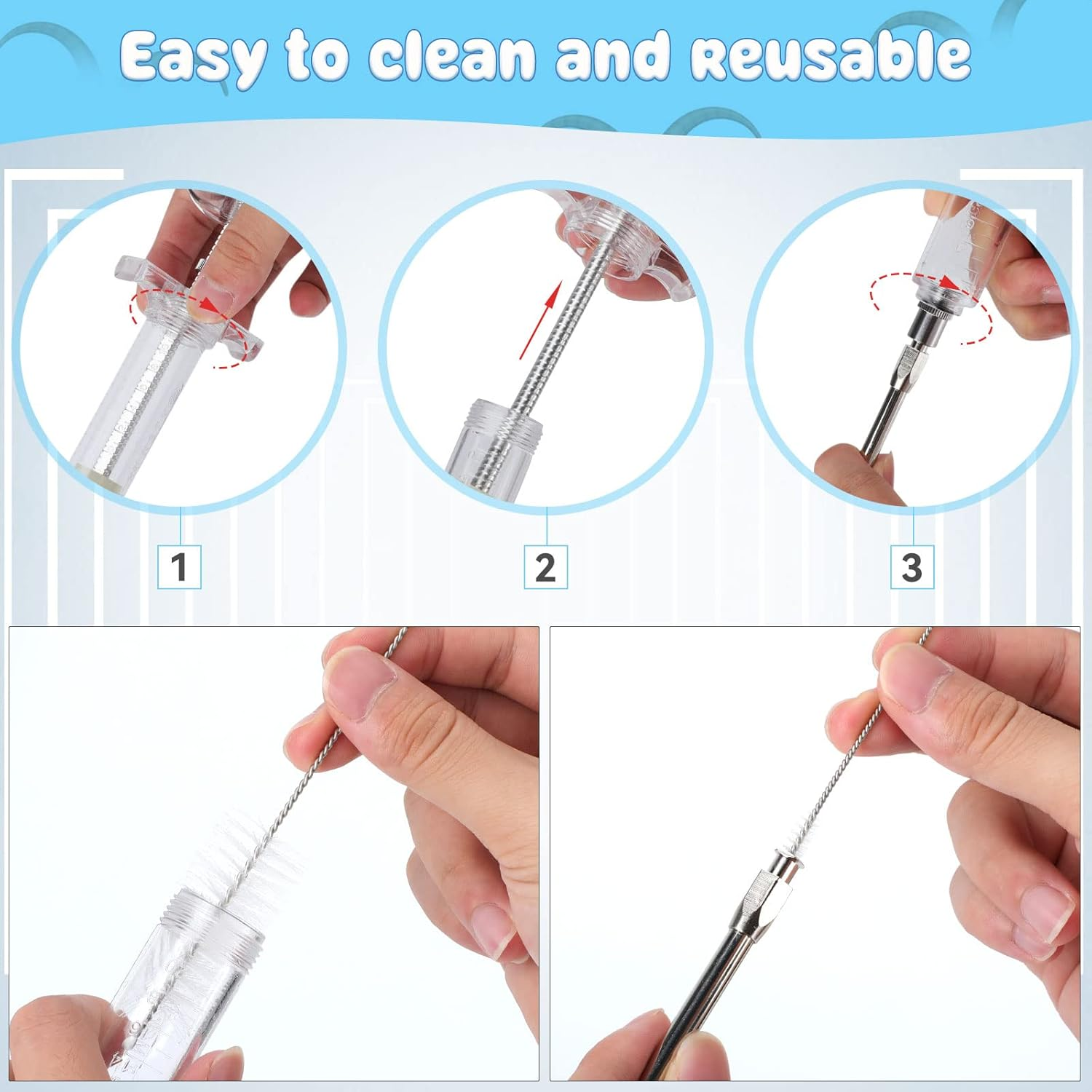 Easy to clean and reusable

1

2

3