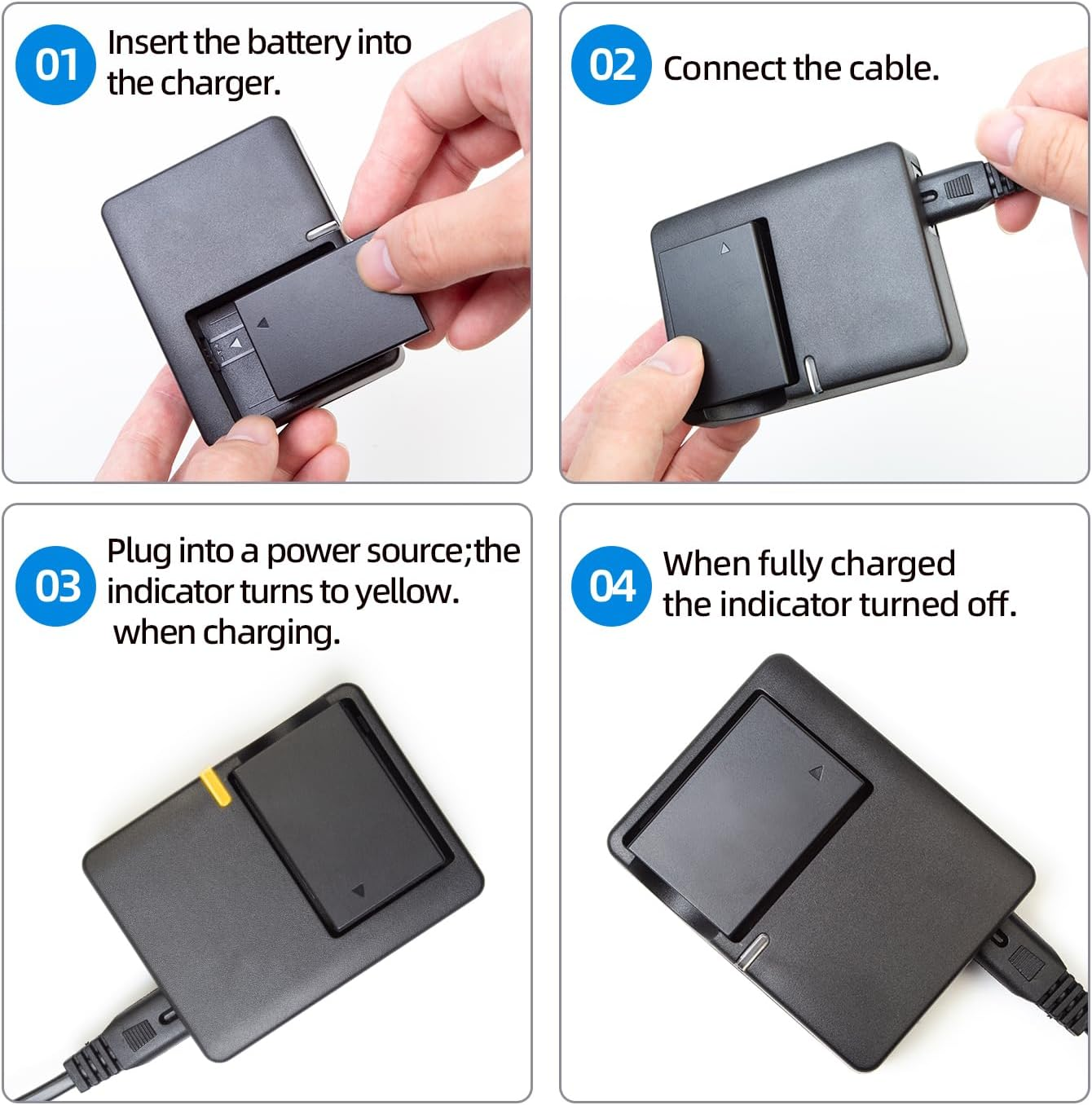 01 Insert the battery into the charger.

02 Connect the cable.

03 Plug into a power source;the indicator turns to yellow. when charging.

04 When fully charged the indicator turned off.