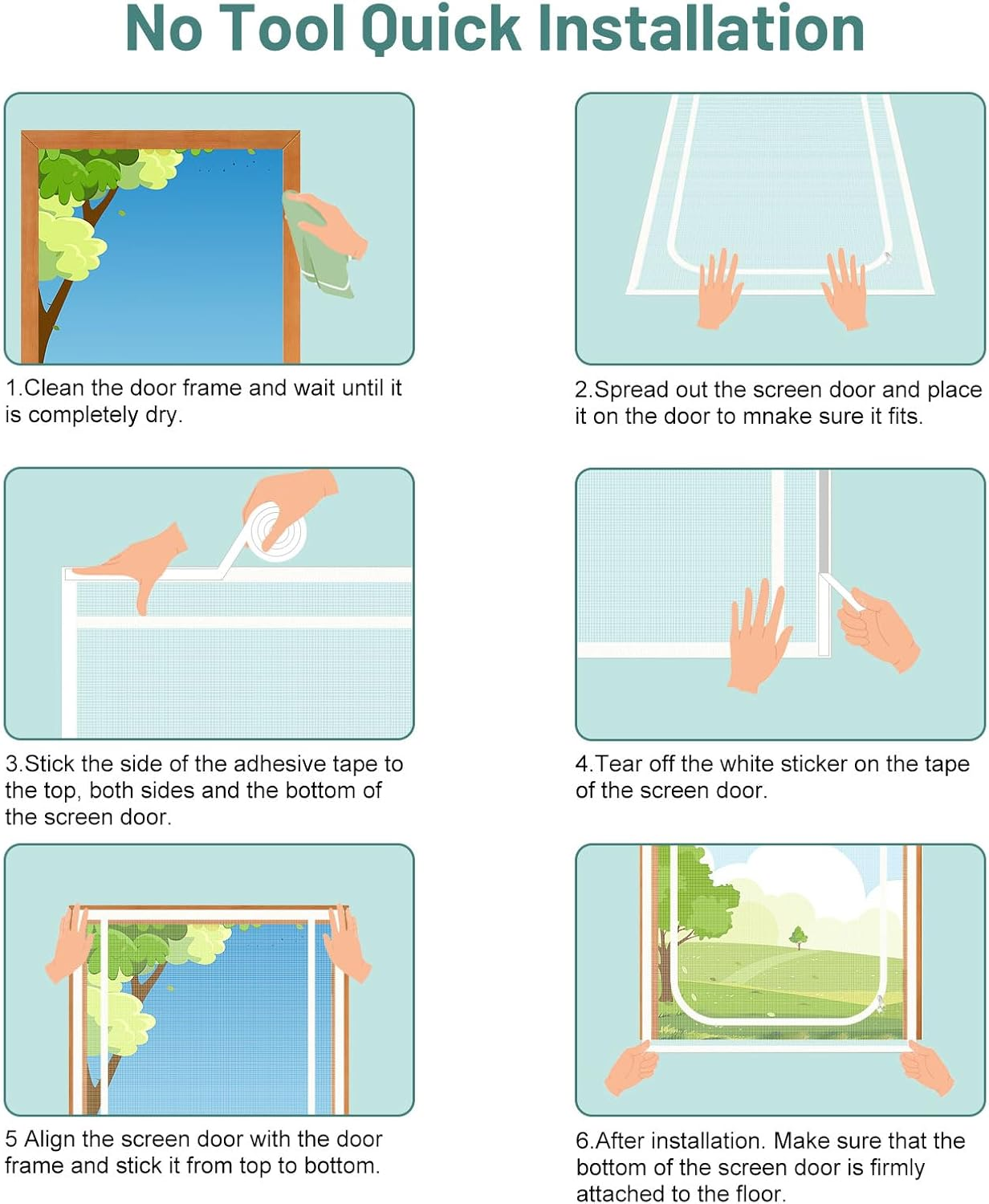 No Tool Quick Installation

1.Clean the door frame and wait until it is completely dry.

2.Spread out the screen door and place it on the door to mnake sure it fits.

3.Stick the side of the adhesive tape to the top, both sides and the bottom of the screen door.

4.Tear off the white sticker on the tape of the screen door.

5 Align the screen door with the door frame and stick it from top to bottom.

6.After installation. Make sure that the bottom of the screen door is firmly attached to the floor.