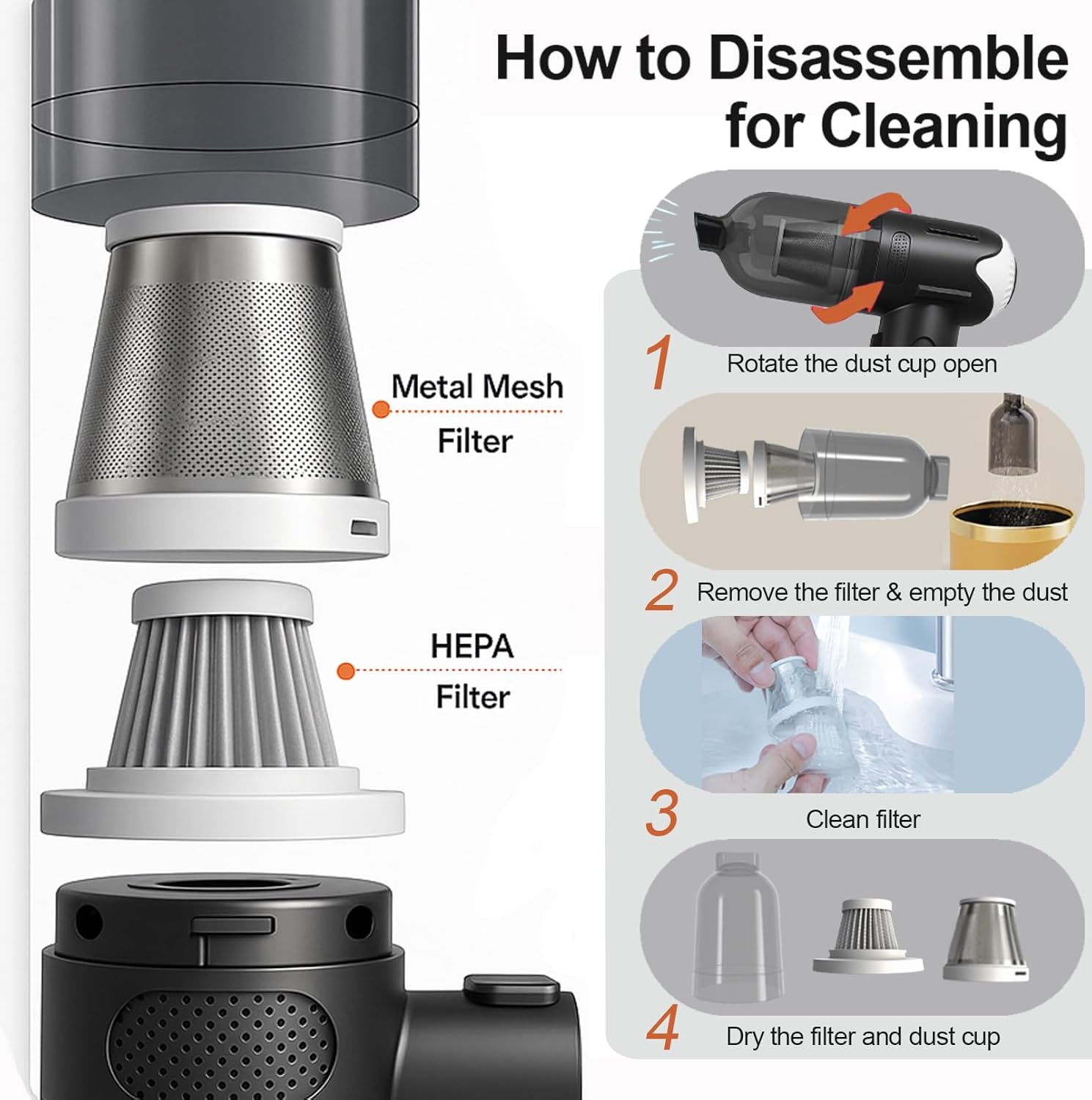 How to Disassemble for Cleaning

Metal Mesh Filter

HEPA Filter

1 Rotate the dust cup open

2 Remove the filter & empty the dust

3 Clean filter

4 Dry the filter and dust cup