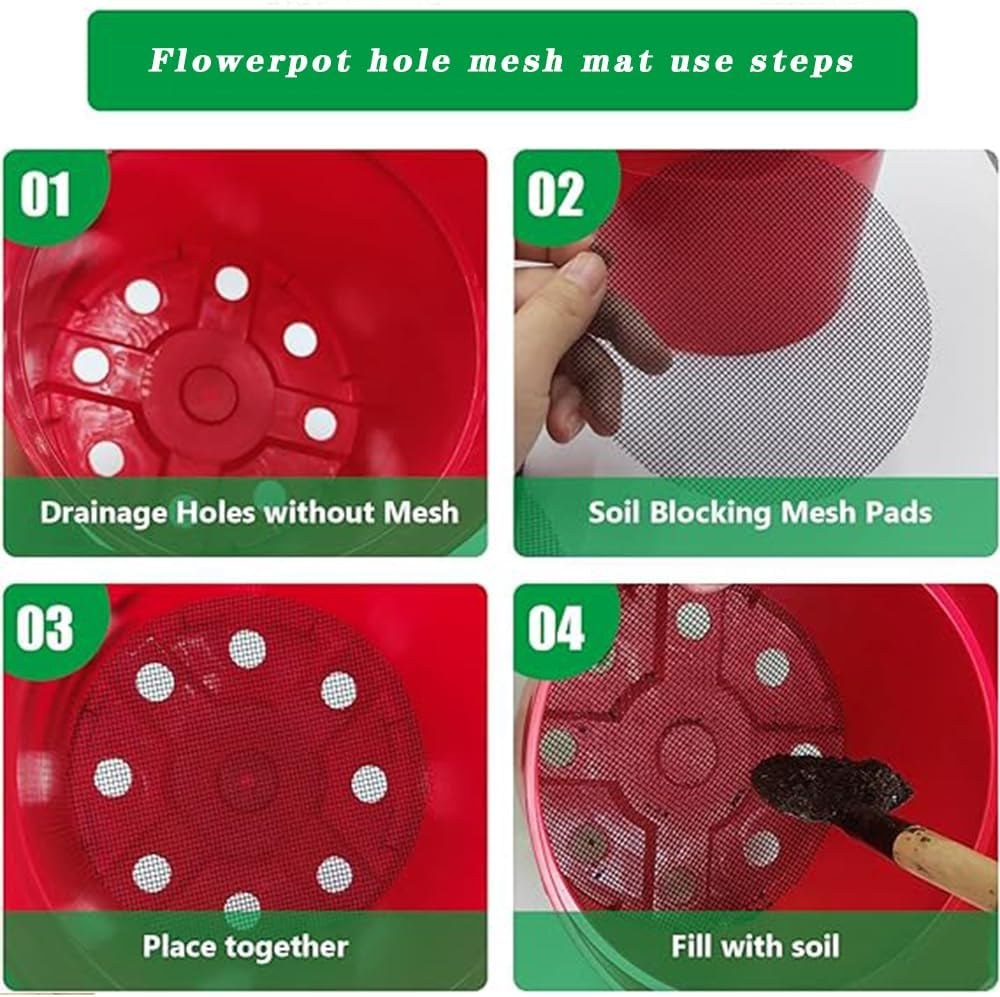 Flowerpot hole mesh mat use steps

01

Drainage Holes without Mesh

02

Soil Blocking Mesh Pads

03

Place together

04

Fill with soil