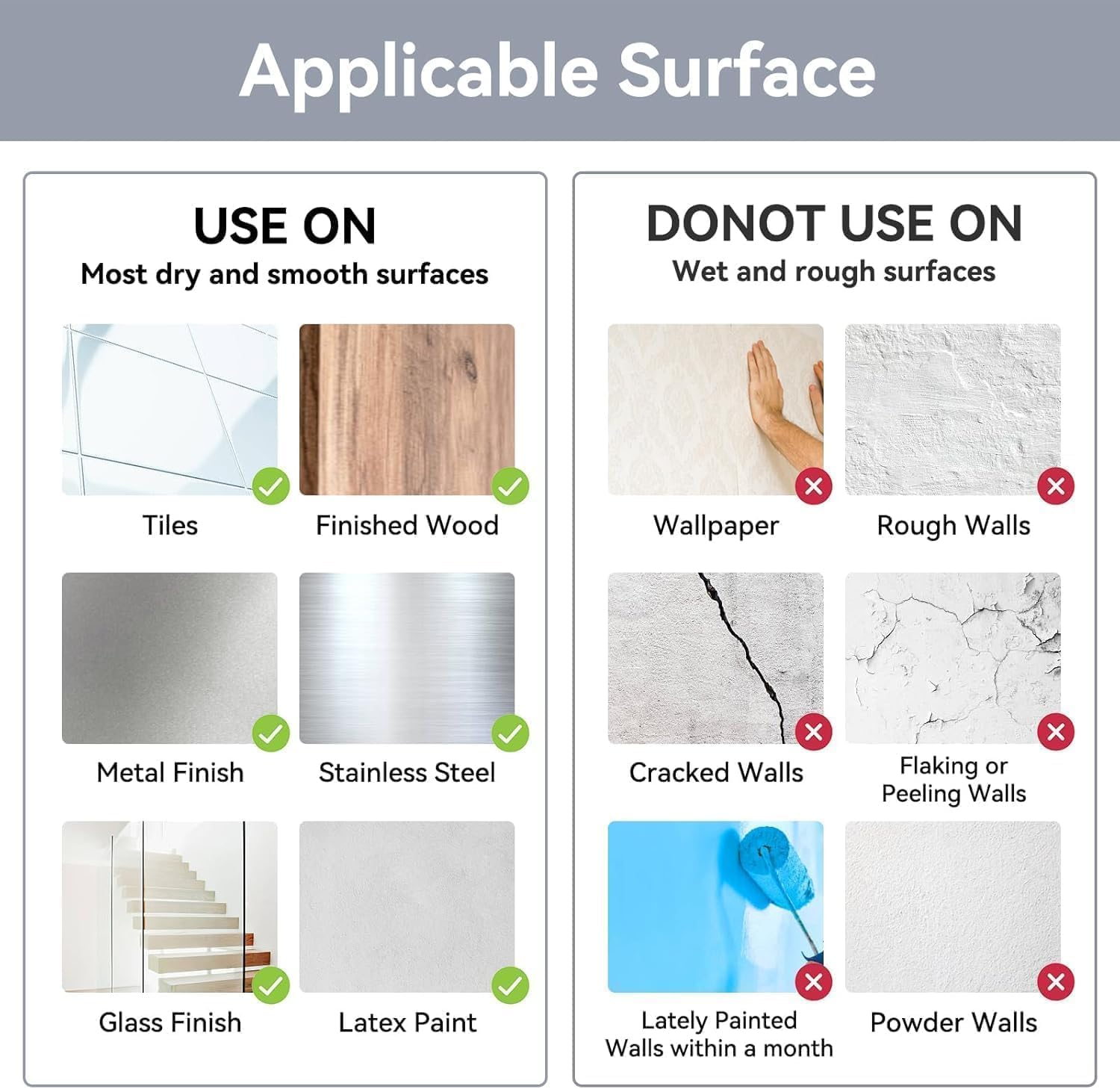 Applicable Surface

USE ON
Most dry and smooth surfaces

Tiles

Finished Wood

Metal Finish

Stainless Steel

Glass Finish

Latex Paint

DONOT USE ON
Wet and rough surfaces

Wallpaper

Rough Walls

Cracked Walls

Flaking or Peeling Walls

Lately Painted Walls within a month

Powder Walls